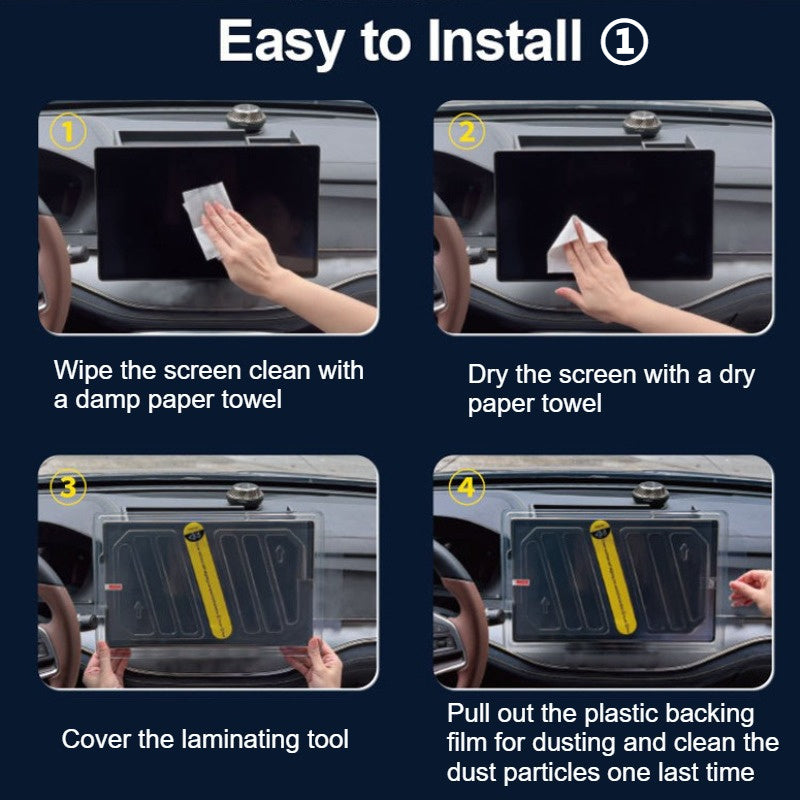 Easy to Install ①

①

Wipe the screen clean with a damp paper towel

②

Dry the screen with a dry paper towel

③

Cover the laminating tool

④

Pull out the plastic backing film for dusting and clean the dust particles one last time