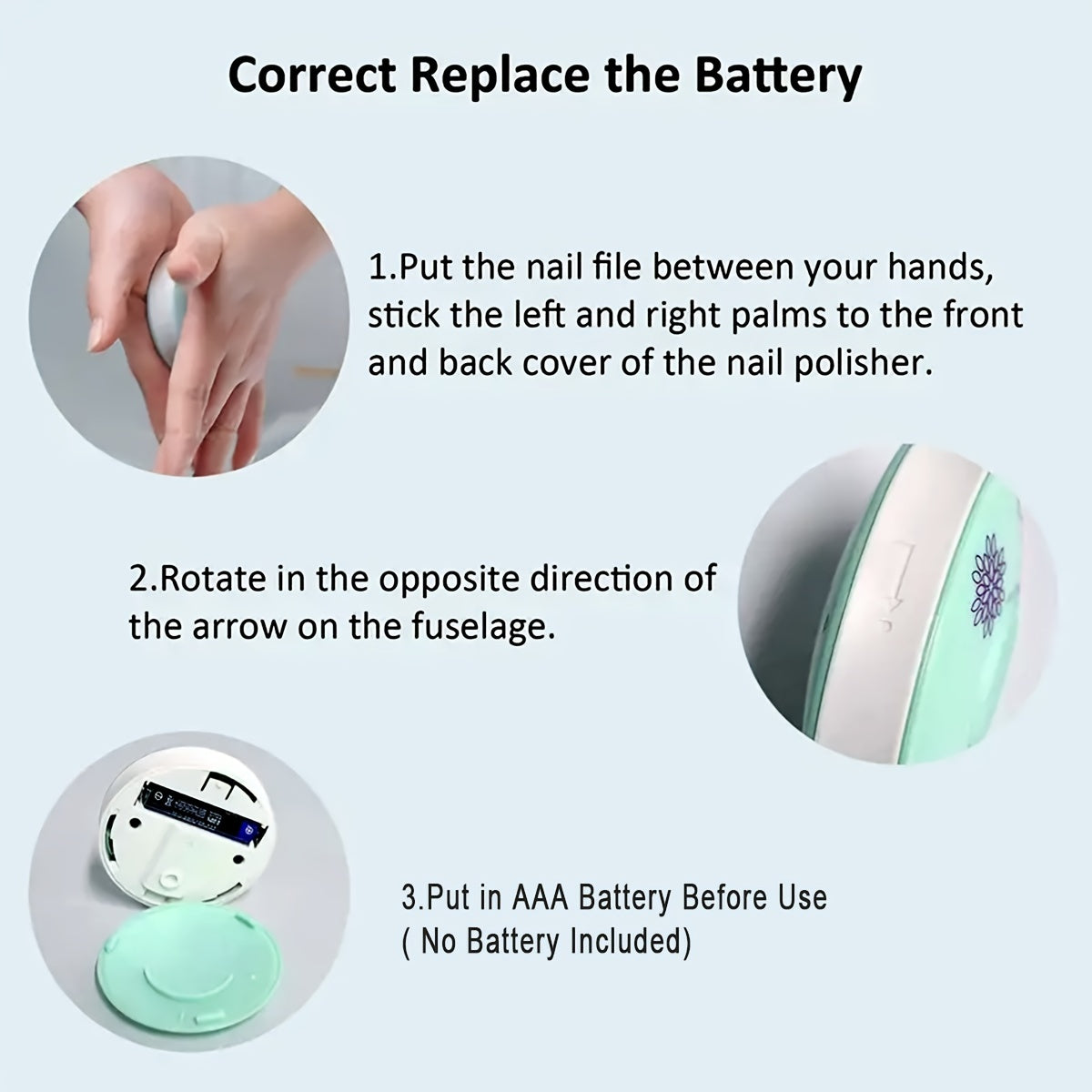 Correct Replace the Battery

1.Put the nail file between your hands, stick the left and right palms to the front and back cover of the nail polisher.

2.Rotate in the opposite direction of the arrow on the fuselage.

3.Put in AAA Battery Before Use ( No Battery Included)