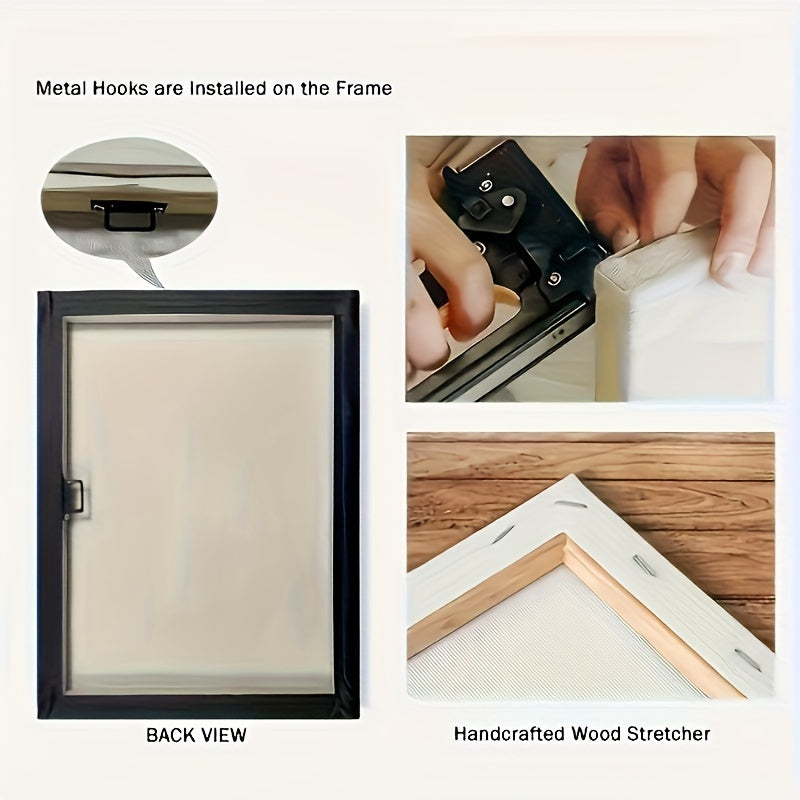 Metal Hooks are Installed on the Frame

BACK VIEW

Handcrafted Wood Stretcher