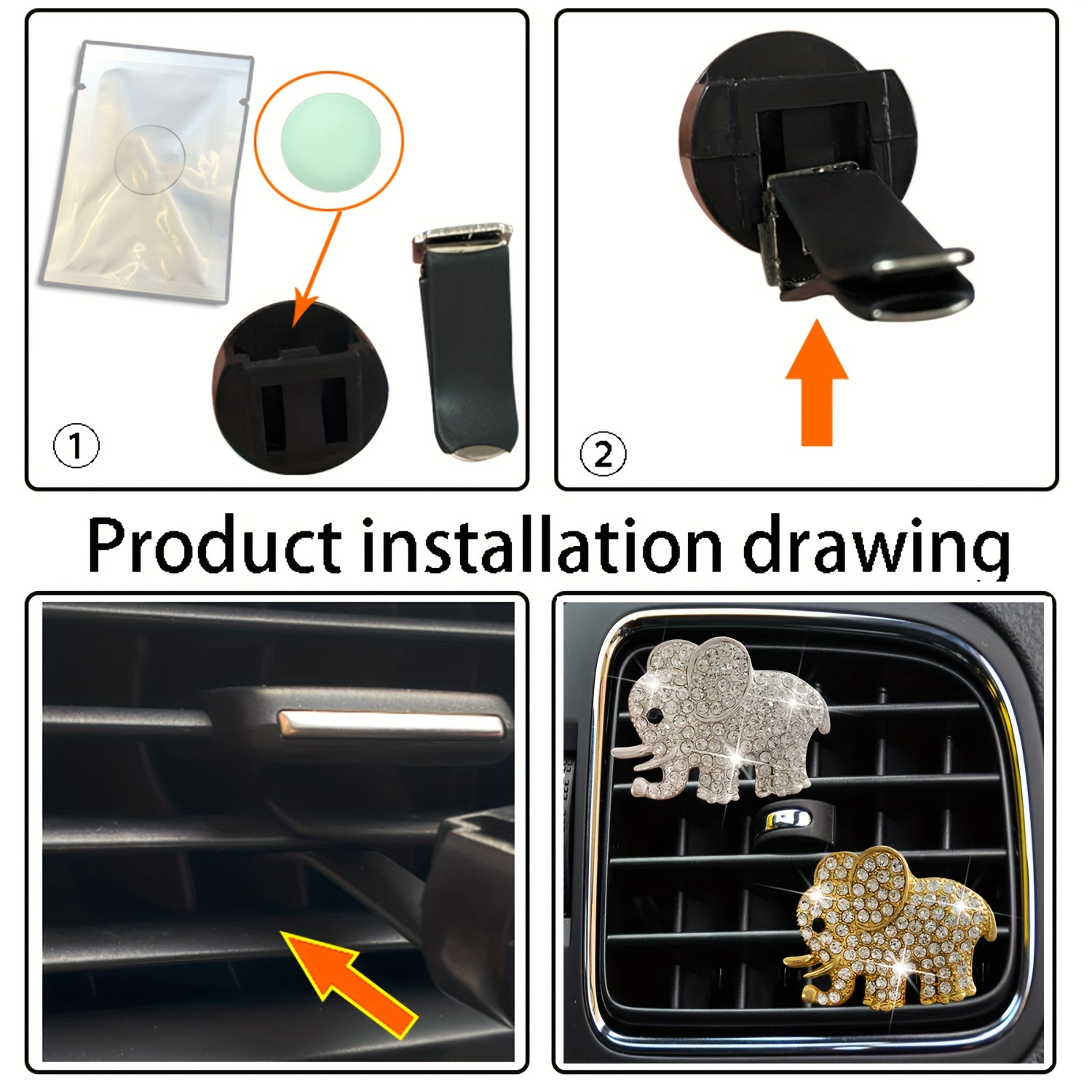 ①

②

Product installation drawing