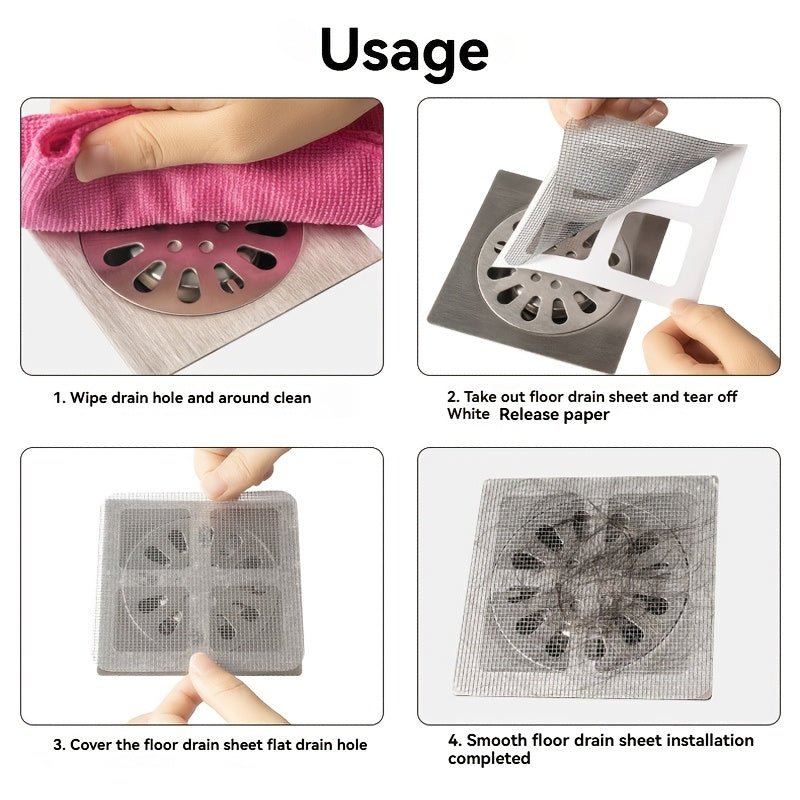 Usage

1. Wipe drain hole and around clean

2. Take out floor drain sheet and tear off White Release paper

3. Cover the floor drain sheet flat drain hole

4. Smooth floor drain sheet installation completed