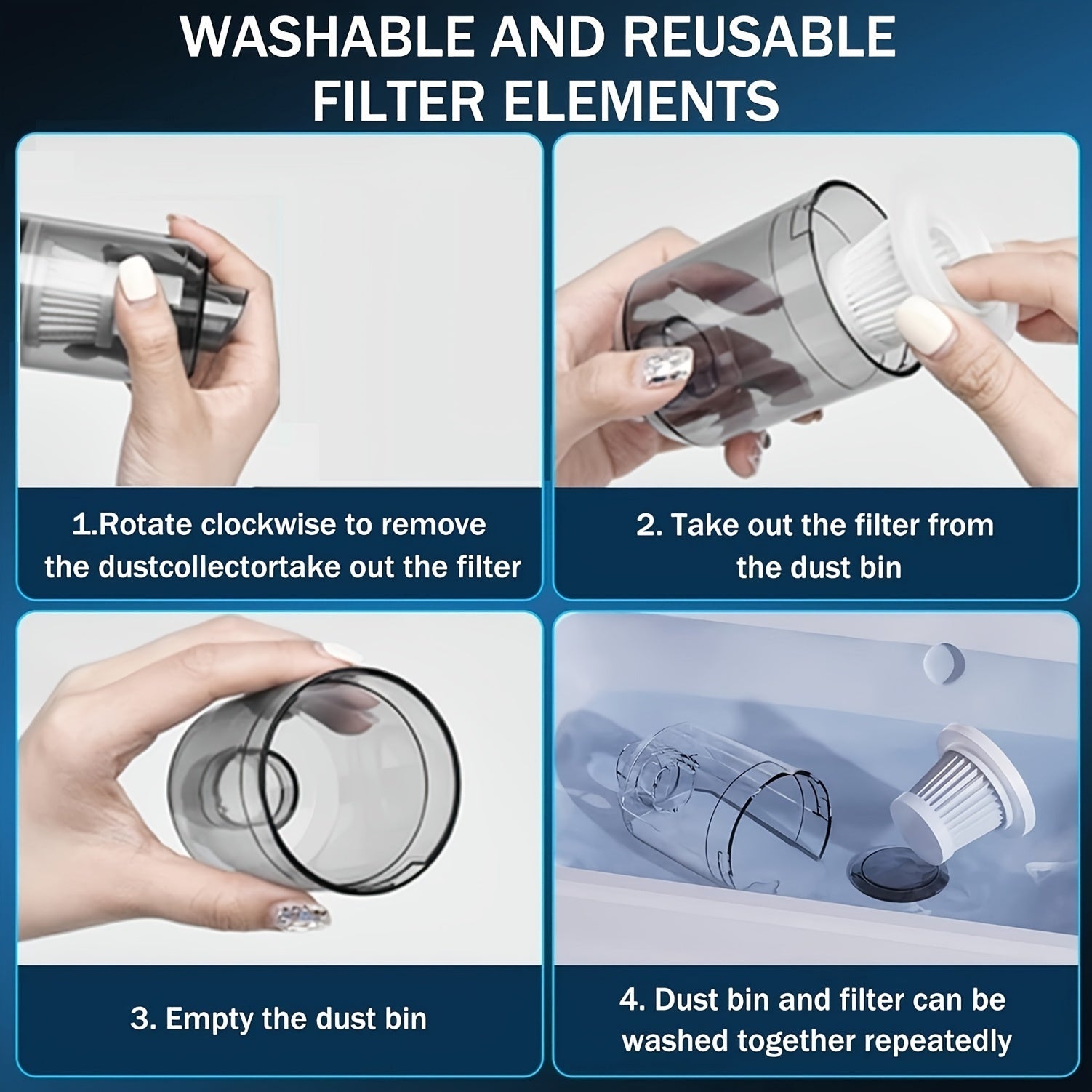 WASHABLE AND REUSABLE FILTER ELEMENTS

1.Rotate clockwise to remove the dustcollectortake out the filter

2. Take out the filter from the dust bin

3. Empty the dust bin

4. Dust bin and filter can be washed together repeatedly