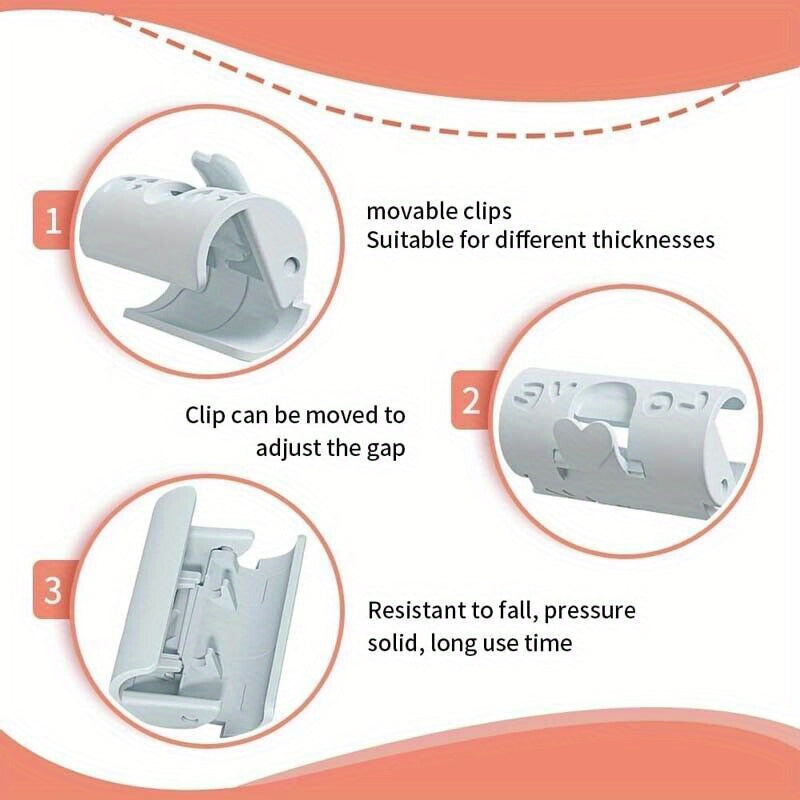 1

movable clips
Suitable for different thicknesses

2

Clip can be moved to
adjust the gap

3

Resistant to fall, pressure
solid, long use time