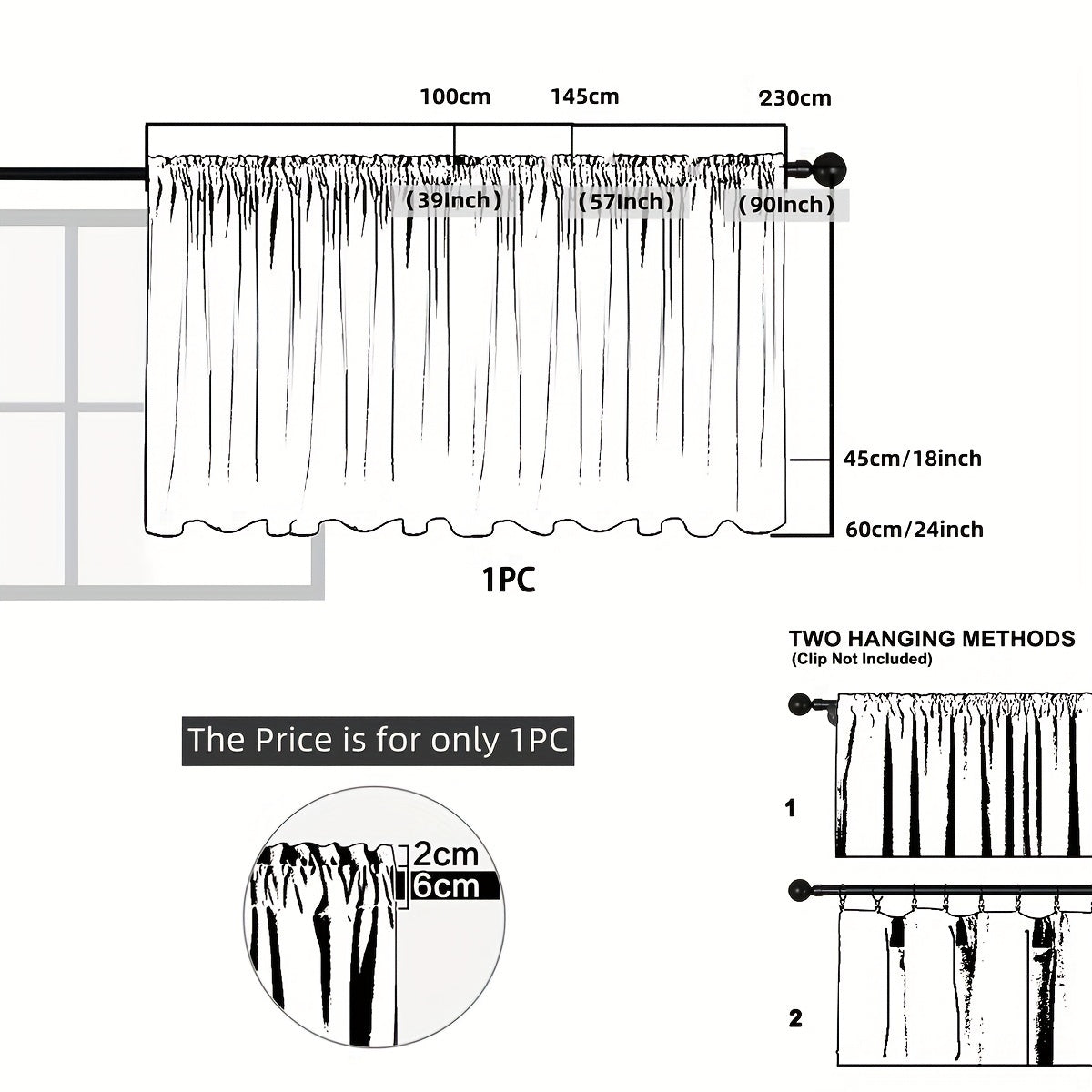 100cm
145cm
230cm
(39Inch)
(57Inch)
(90Inch)
45cm/18inch
60cm/24inch
1PC

TWO HANGING METHODS
(Clip Not Included)

The Price is for only 1PC

2cm
6cm

1
2