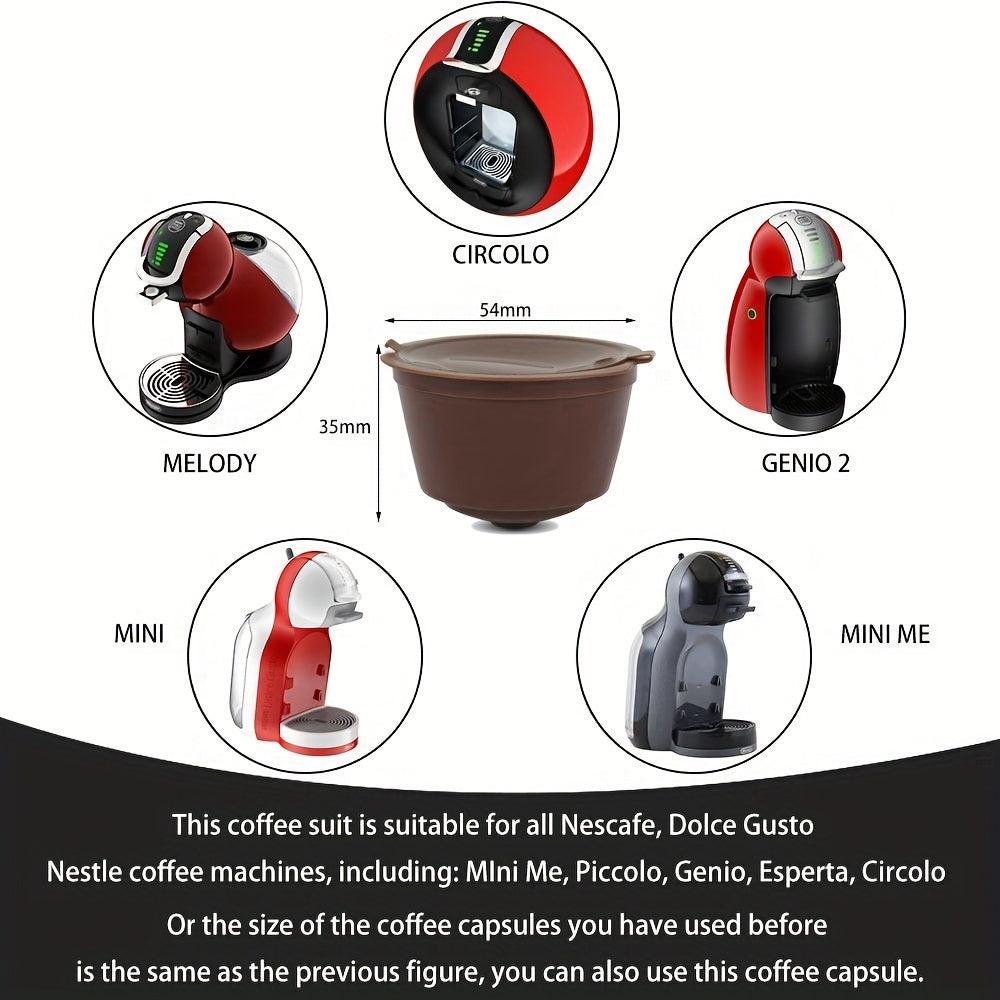 CIRCOLO

MELODY

54mm

35mm

GENIO 2

MINI

MINI ME

This coffee suit is suitable for all Nescafe, Dolce Gusto
Nestle coffee machines, including: MIni Me, Piccolo, Genio, Esperta, Circolo
Or the size of the coffee capsules you have used before
is the same as the previous figure, you can also use this coffee capsule.