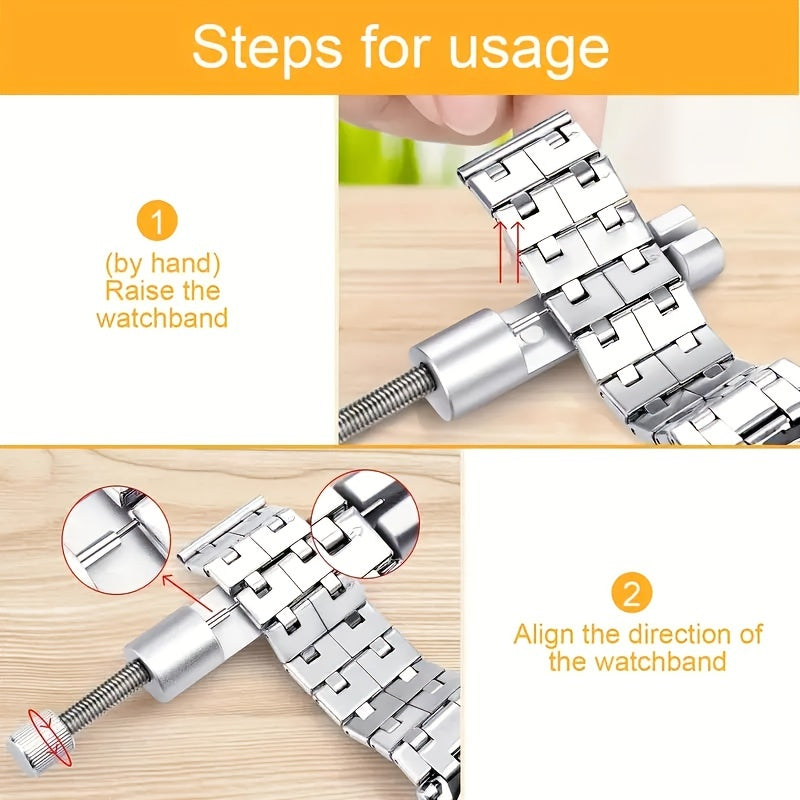 Steps for usage

1
(by hand)
Raise the watchband

2
Align the direction of the watchband