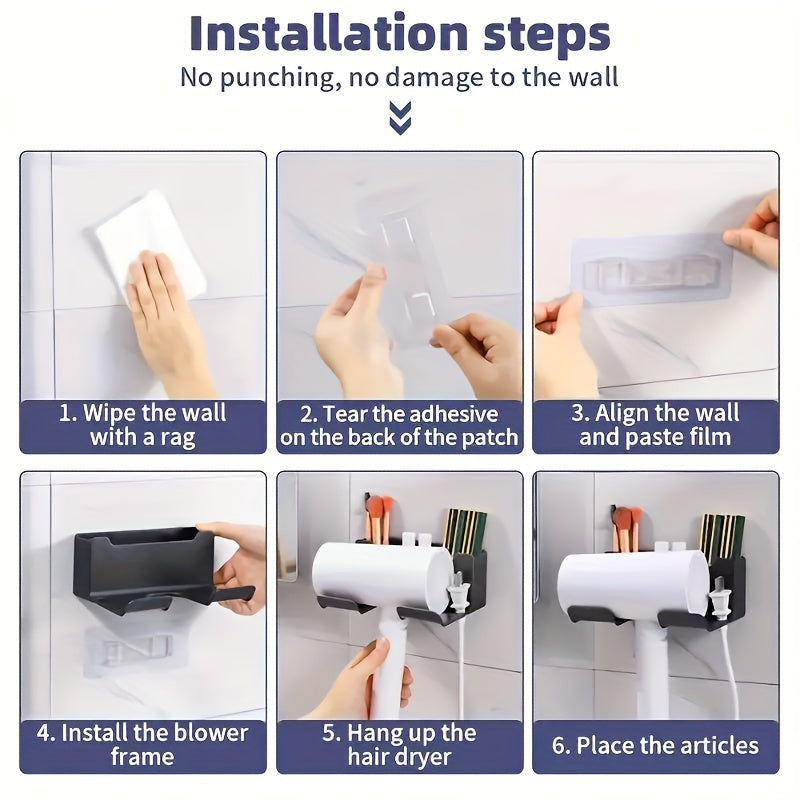 Installation steps
No punching, no damage to the wall

1. Wipe the wall with a rag

2. Tear the adhesive on the back of the patch

3. Align the wall and paste film

4. Install the blower frame

5. Hang up the hair dryer

6. Place the articles