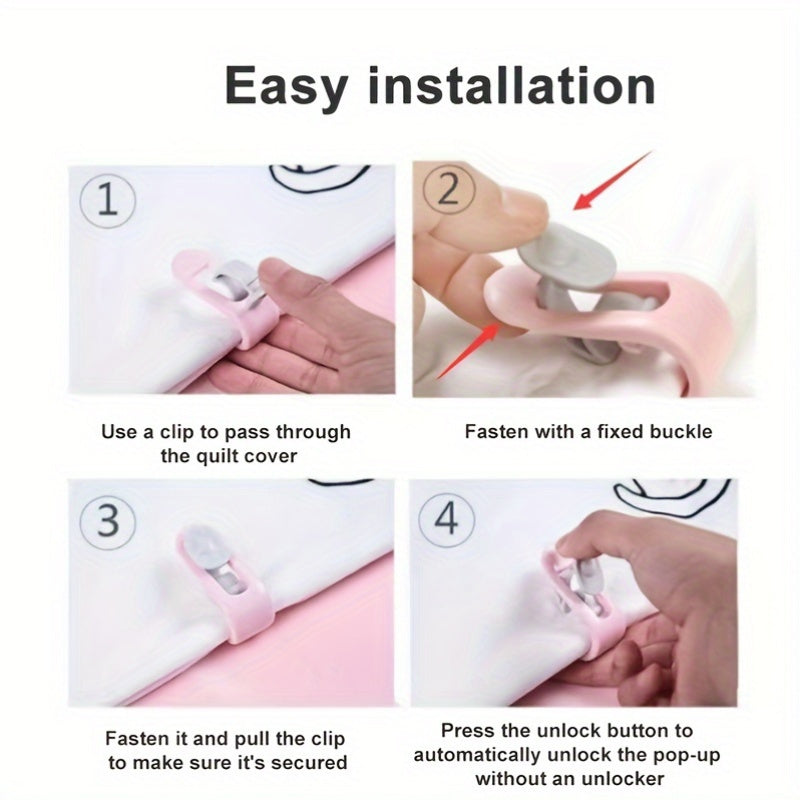 Easy installation

1

Use a clip to pass through the quilt cover

2

Fasten with a fixed buckle

3

Fasten it and pull the clip to make sure it's secured

4

Press the unlock button to automatically unlock the pop-up without an unlocker