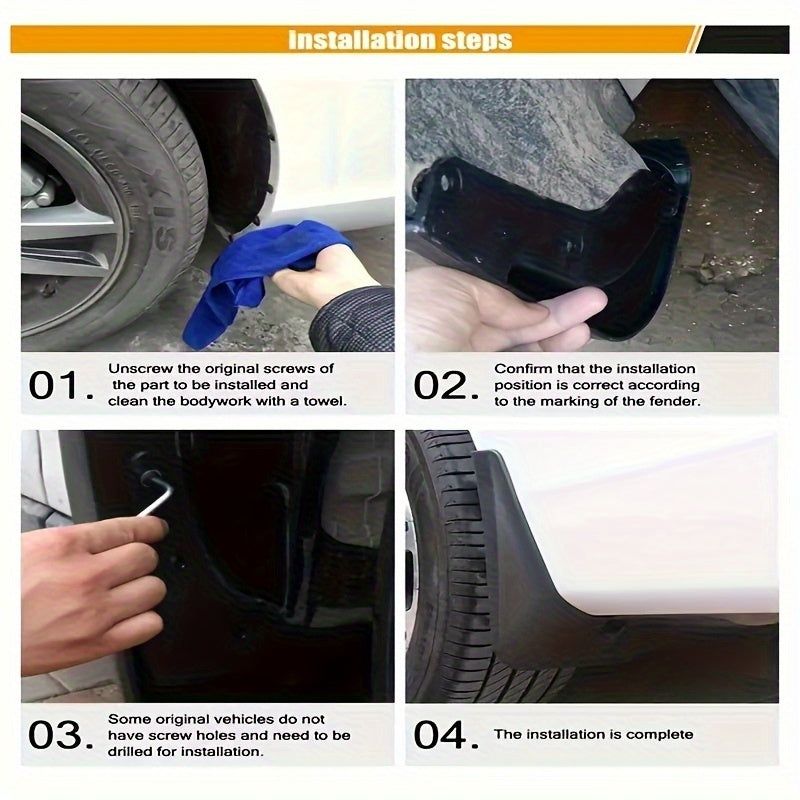 Installation steps

01. Unscrew the original screws of the part to be installed and clean the bodywork with a towel.

02. Confirm that the installation position is correct according to the marking of the fender.

03. Some original vehicles do not have screw holes and need to be drilled for installation.

04. The installation is complete