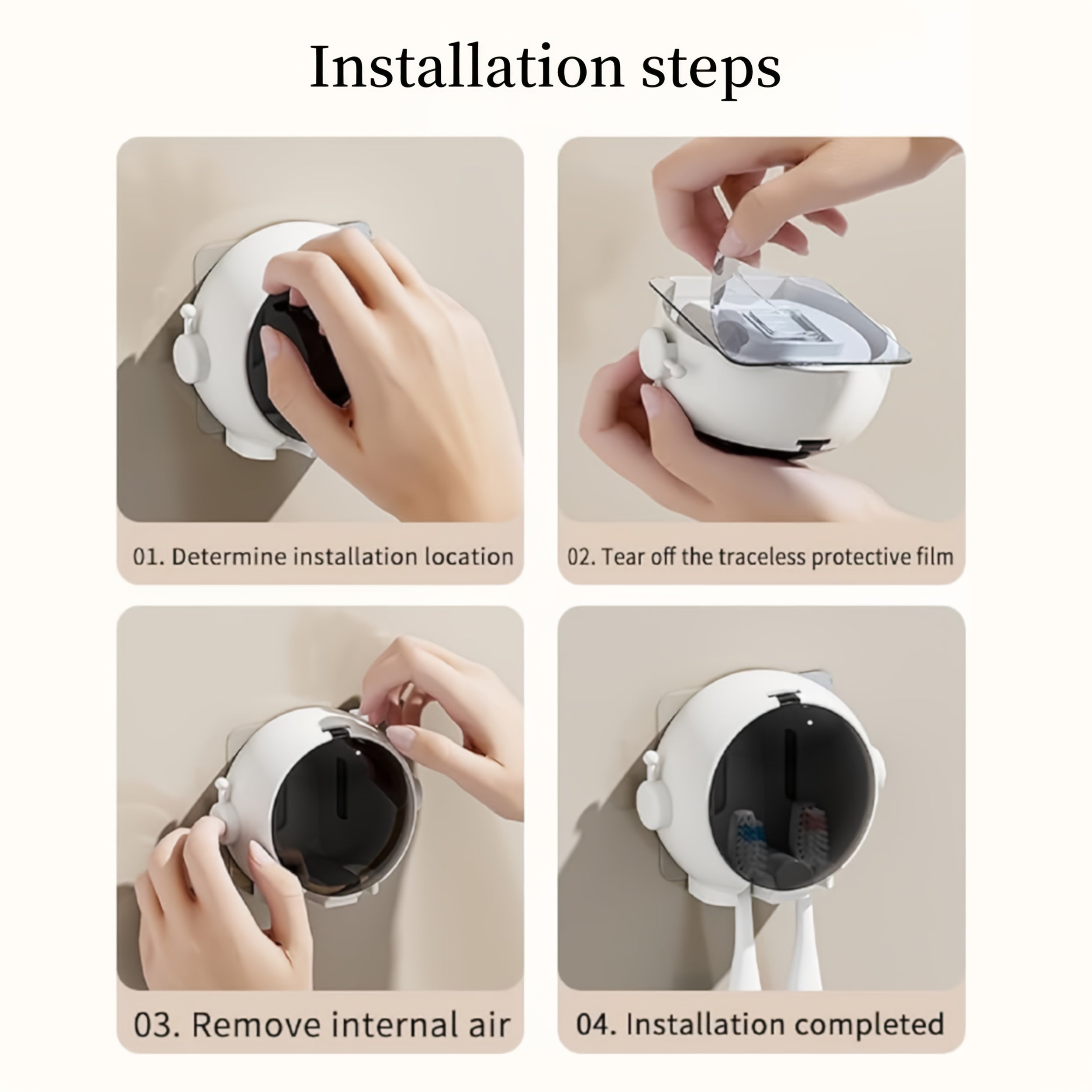 Installation steps

01. Determine installation location

02. Tear off the traceless protective film

03. Remove internal air

04. Installation completed