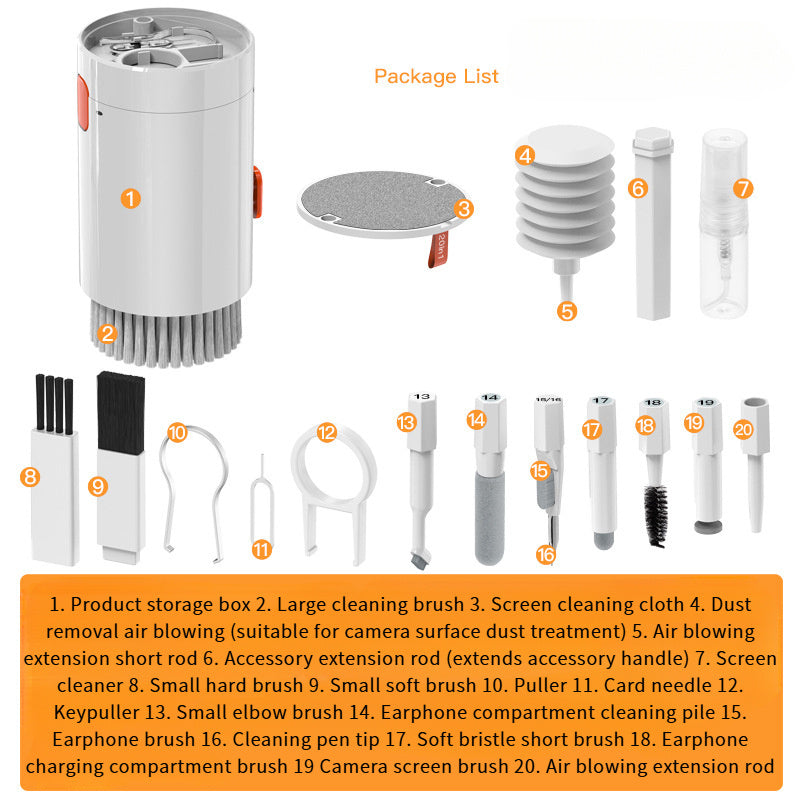 Package List

1

2

3

20in1

4

5

6

7

8

9

10

11

12

13

13

14

14

15/16

15

16

17

17

18

18

19

19

20

1. Product storage box 2. Large cleaning brush 3. Screen cleaning cloth 4. Dust removal air blowing (suitable for camera surface dust treatment) 5. Air blowing extension short rod 6. Accessory extension rod (extends accessory handle) 7. Screen cleaner 8. Small hard brush 9. Small soft brush 10. Puller 11. Card needle 12. Keypuller 13. Small elbow brush 14. Earphone compartment cleaning pile 15. Earphone brush 16. Cleaning pen tip 17. Soft bristle short brush 18. Earphone charging compartment brush 19 Camera screen brush 20. Air blowing extension rod