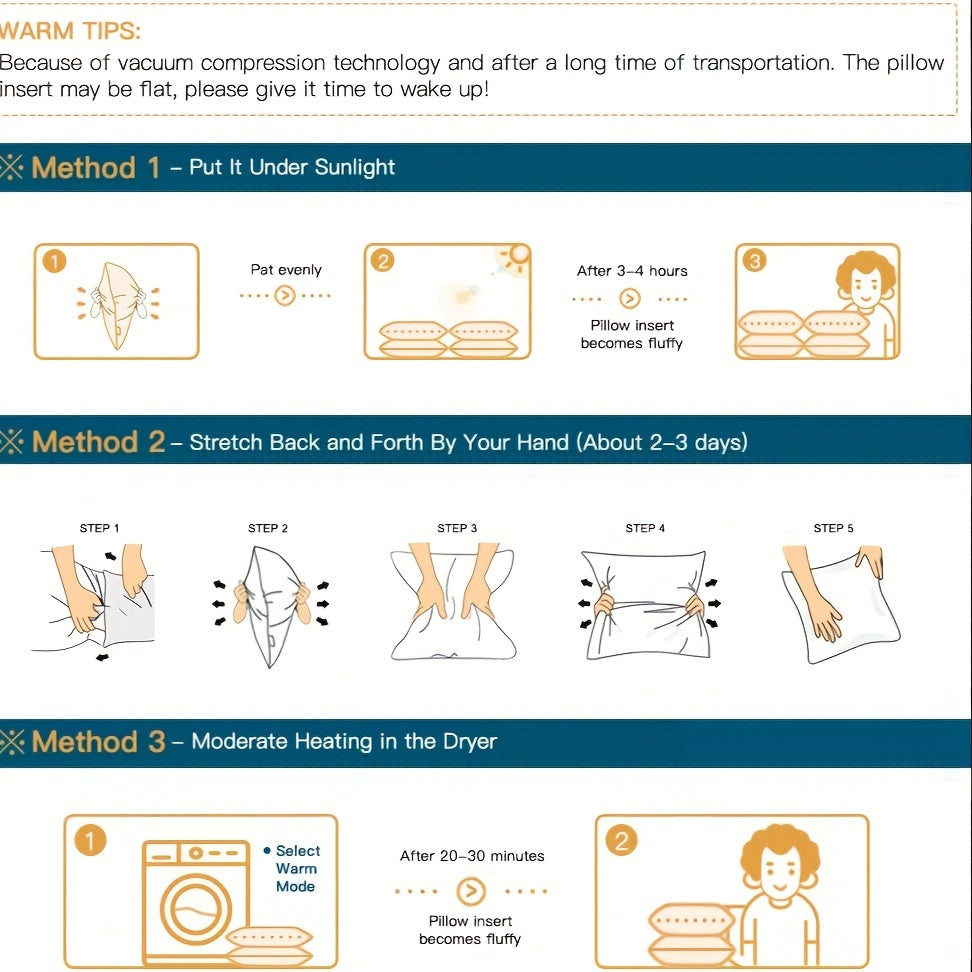 WARM TIPS:
Because of vacuum compression technology and after a long time of transportation. The pillow insert may be flat, please give it time to wake up!

※ Method 1 – Put It Under Sunlight

1

Pat evenly

2

After 3–4 hours

Pillow insert becomes fluffy

3

※ Method 2 – Stretch Back and Forth By Your Hand (About 2–3 days)

STEP 1

STEP 2

STEP 3

STEP 4

STEP 5

※ Method 3 – Moderate Heating in the Dryer

1

• Select Warm Mode

After 20–30 minutes

Pillow insert becomes fluffy

2