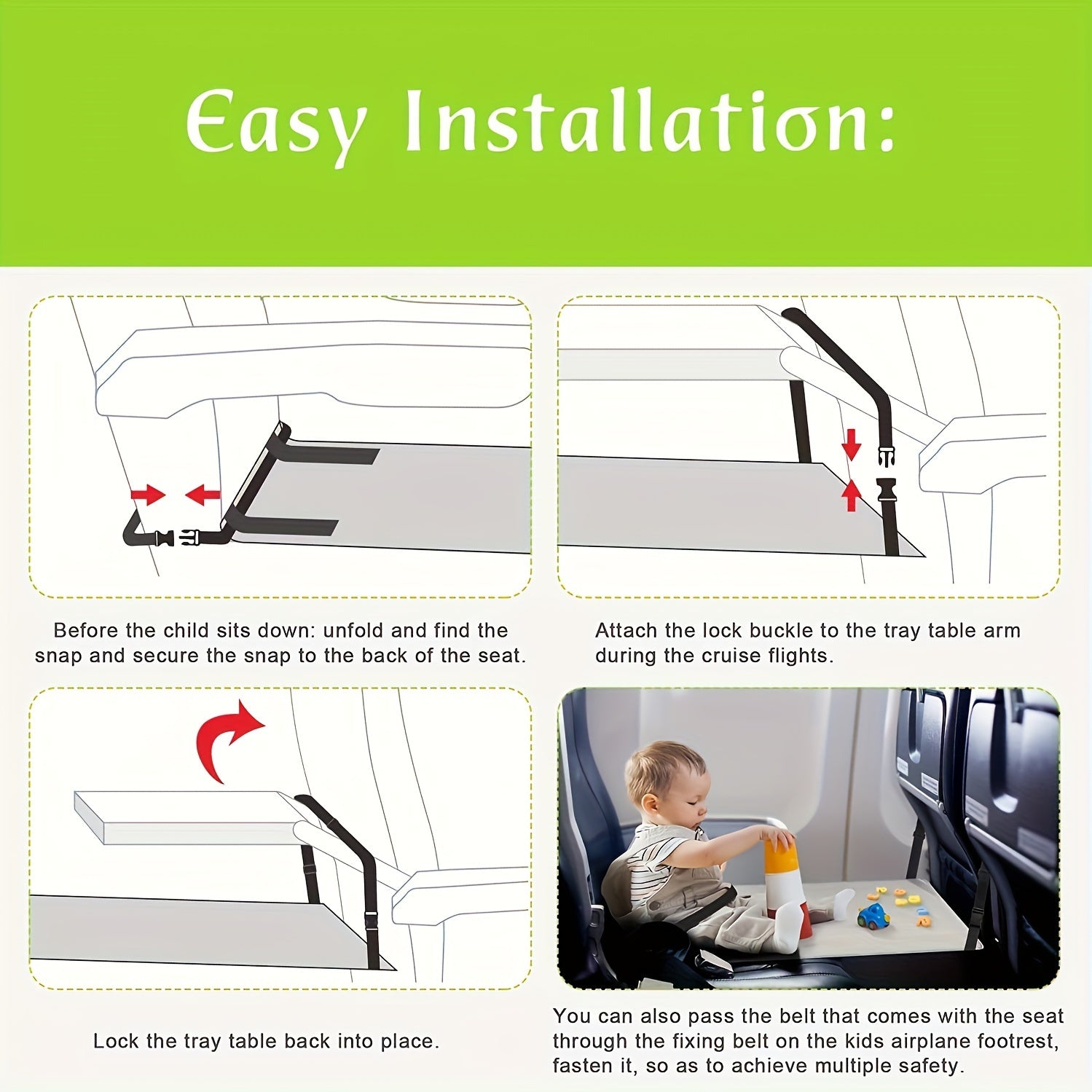 Easy Installation:

Before the child sits down: unfold and find the snap and secure the snap to the back of the seat.

Attach the lock buckle to the tray table arm during the cruise flights.

Lock the tray table back into place.

You can also pass the belt that comes with the seat through the fixing belt on the kids airplane footrest, fasten it, so as to achieve multiple safety.