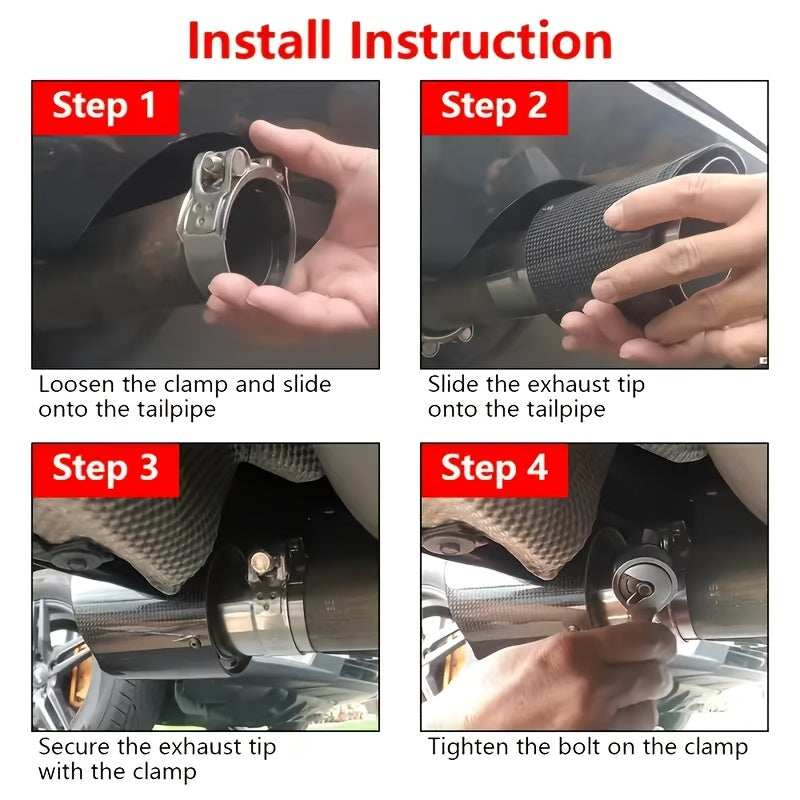 Install Instruction

Step 1

Loosen the clamp and slide onto the tailpipe

Step 2

Slide the exhaust tip onto the tailpipe

Step 3

Secure the exhaust tip with the clamp

Step 4

Tighten the bolt on the clamp