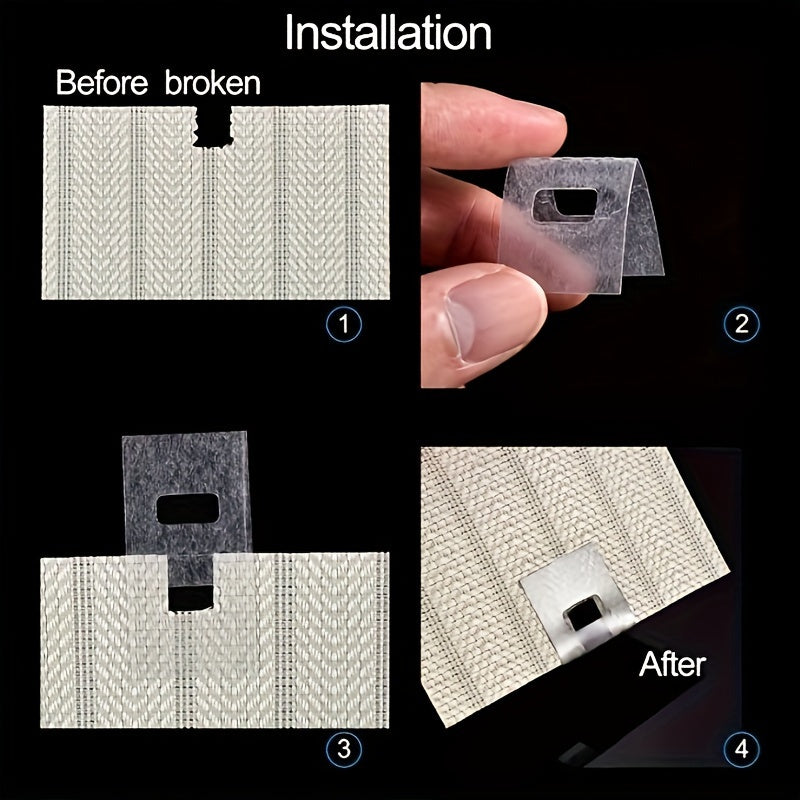 Installation

Before broken

1

2

3

After

4