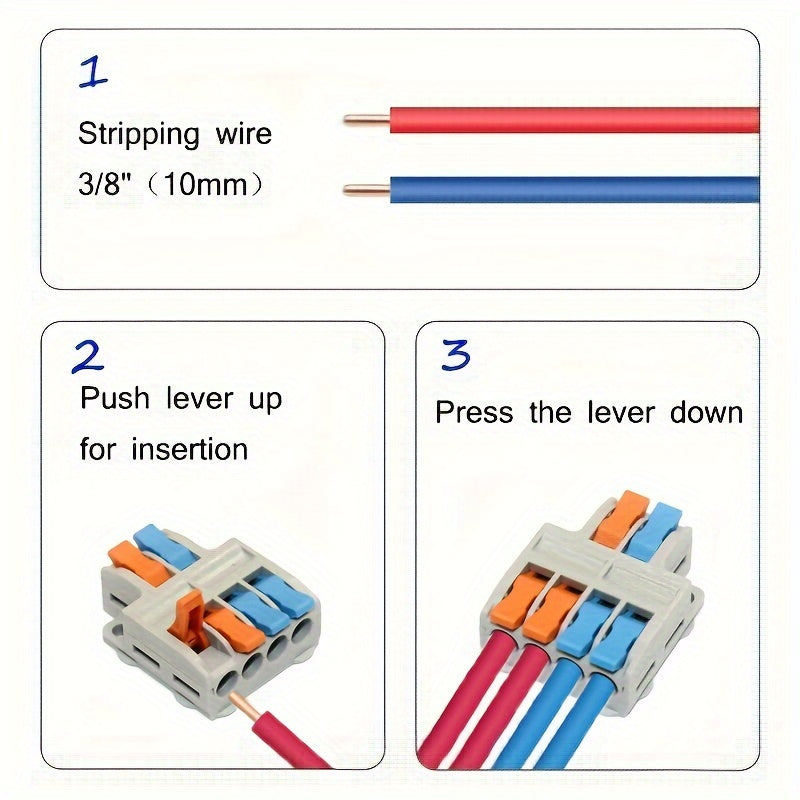 1

Stripping wire

3/8"（10mm）

2

Push lever up for insertion

3

Press the lever down