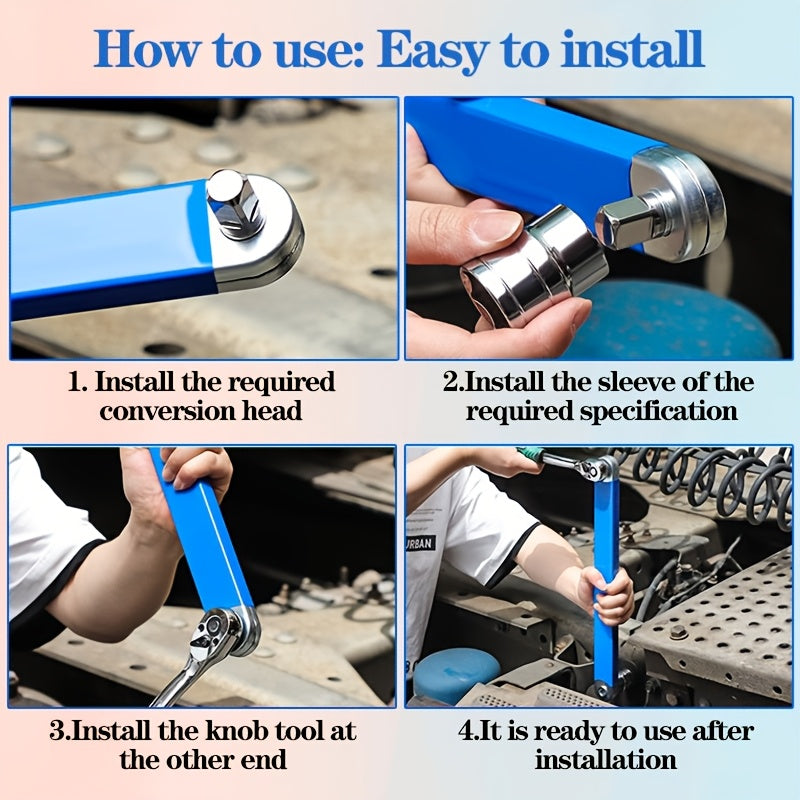 How to use: Easy to install

1. Install the required conversion head

2.Install the sleeve of the required specification

URBAN

3.Install the knob tool at the other end

4.It is ready to use after installation