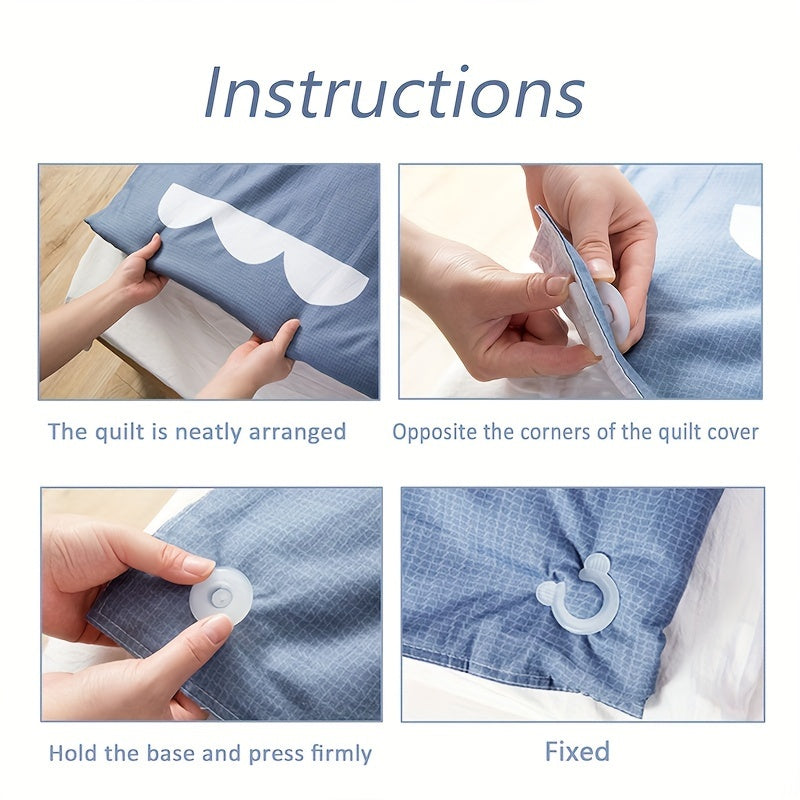 Instructions

The quilt is neatly arranged

Opposite the corners of the quilt cover

Hold the base and press firmly

Fixed