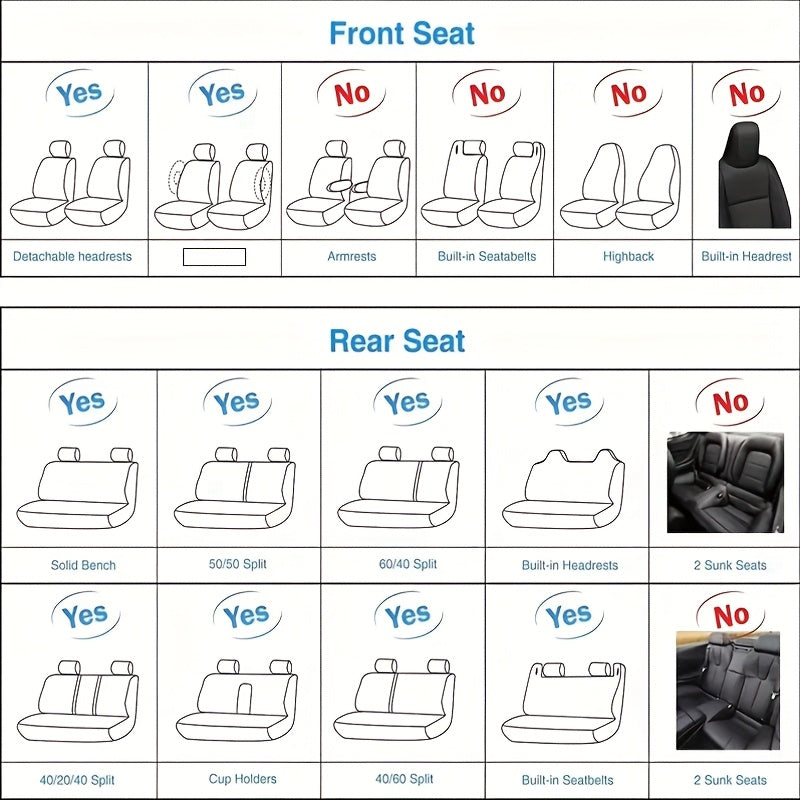 Front Seat

| Yes | Yes | No | No | No | No |
|---|---|---|---|---|---|
| Detachable headrests | | Armrests | Built-in Seatabelts | Highback | Built-in Headrest |

Rear Seat

| Yes | Yes | Yes | Yes | No |
|---|---|---|---|---|
| Solid Bench | 50/50 Split | 60/40 Split | Built-in Headrests | 2 Sunk Seats |
| Yes | Yes | Yes | Yes | No |
| 40/20/40 Split | Cup Holders | 40/60 Split | Built-in Seatbelts | 2 Sunk Seats |