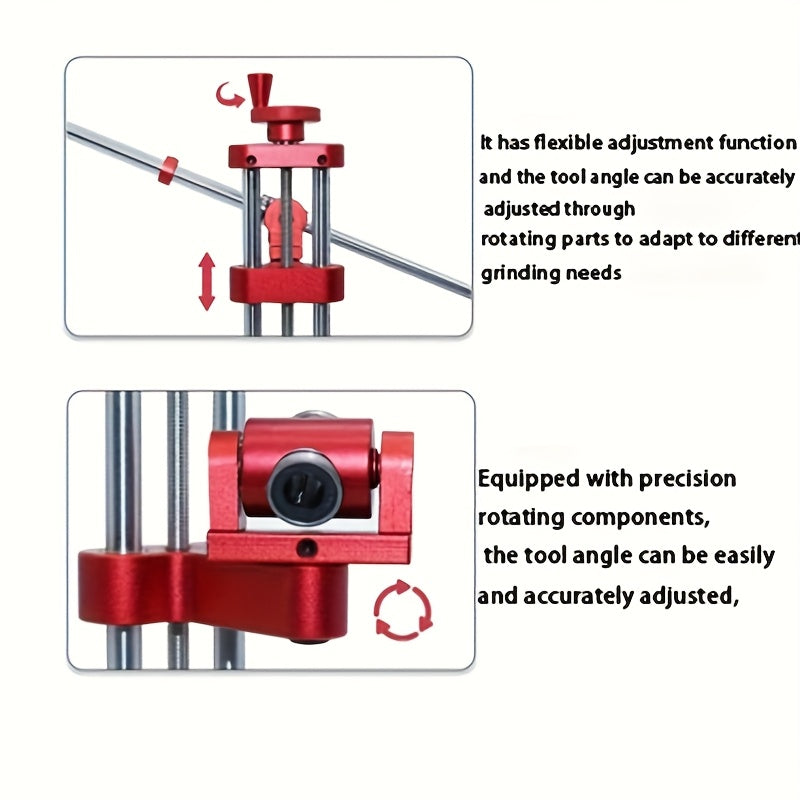 It has flexible adjustment function and the tool angle can be accurately adjusted through rotating parts to adapt to different grinding needs

Equipped with precision rotating components, the tool angle can be easily and accurately adjusted,