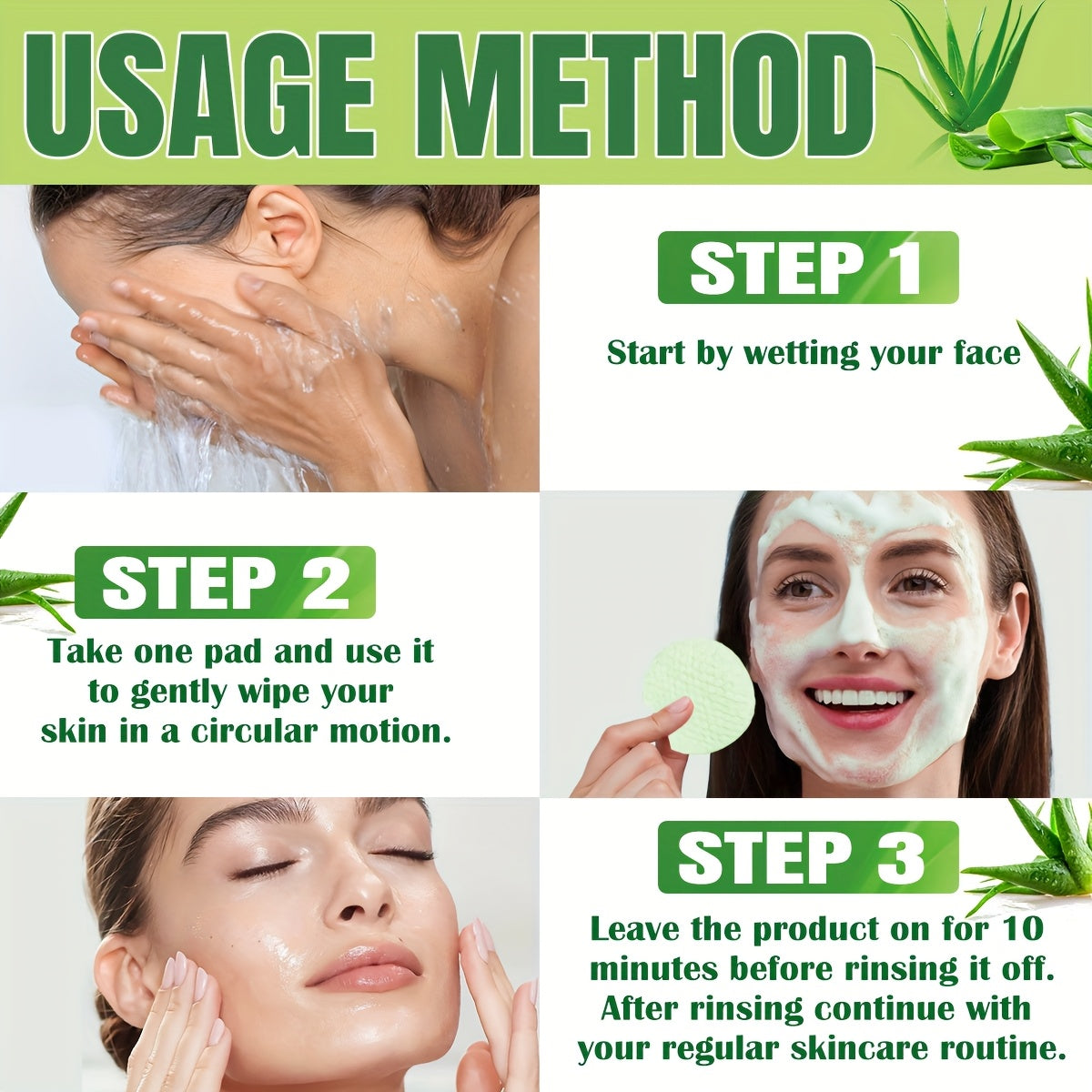 USAGE METHOD

STEP 1

Start by wetting your face

STEP 2

Take one pad and use it to gently wipe your skin in a circular motion.

STEP 3

Leave the product on for 10 minutes before rinsing it off. After rinsing continue with your regular skincare routine.