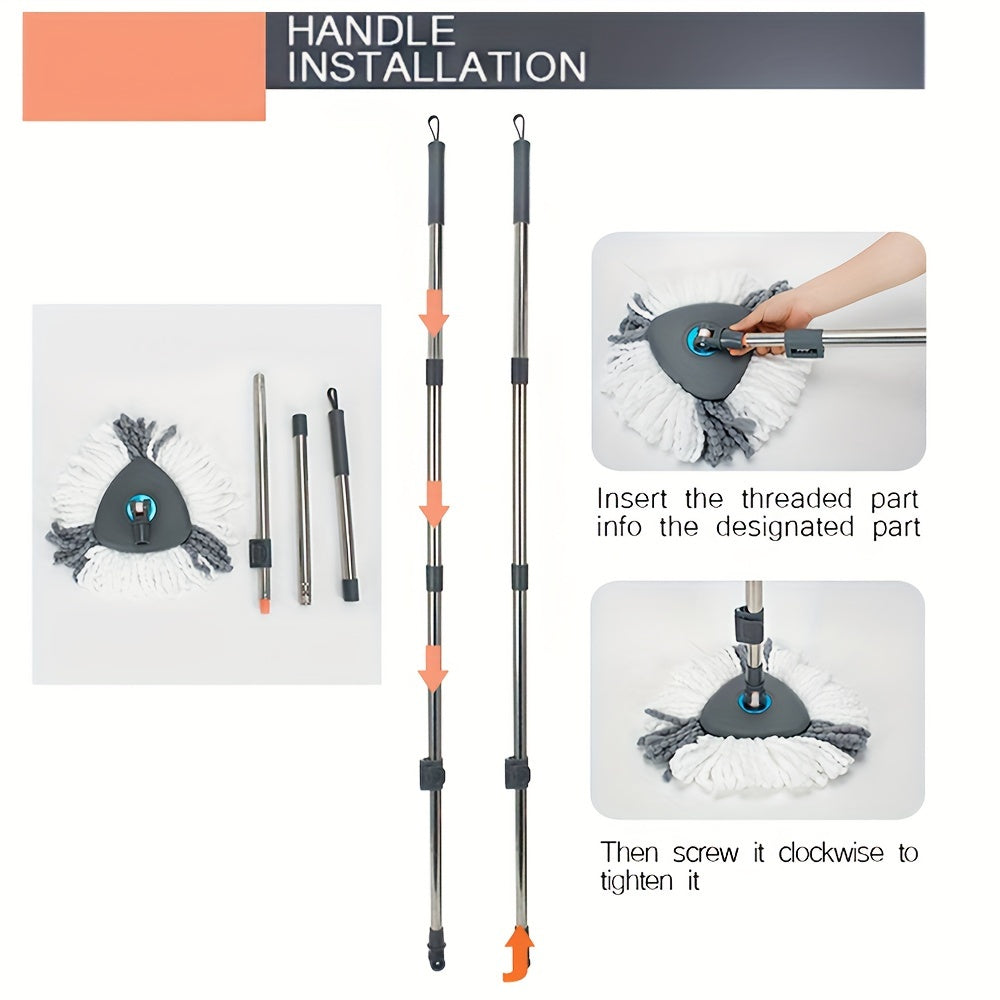 HANDLE INSTALLATION

Insert the threaded part info the designated part

Then screw it clockwise to tighten it