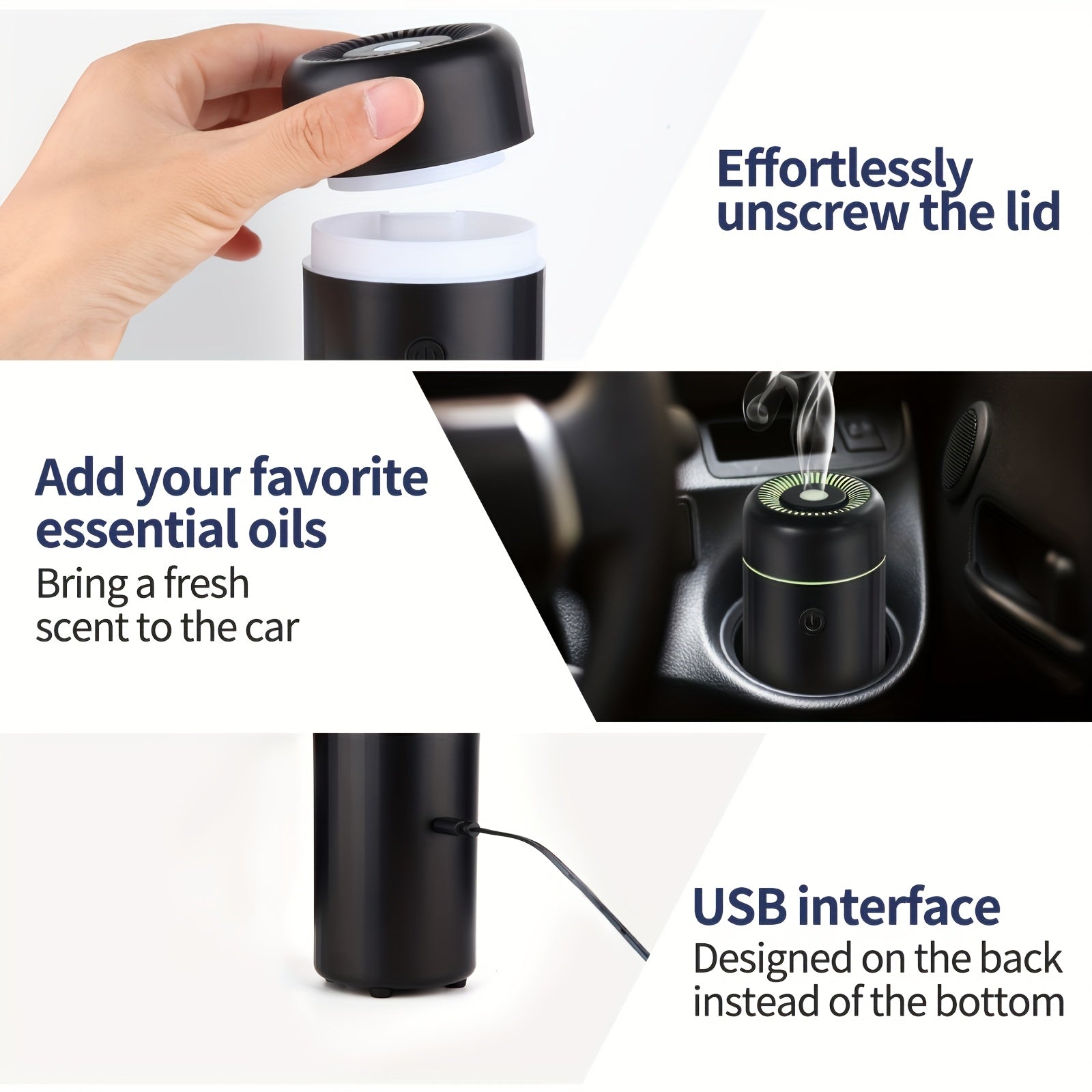 Effortlessly unscrew the lid

Add your favorite essential oils
Bring a fresh scent to the car

USB interface
Designed on the back instead of the bottom