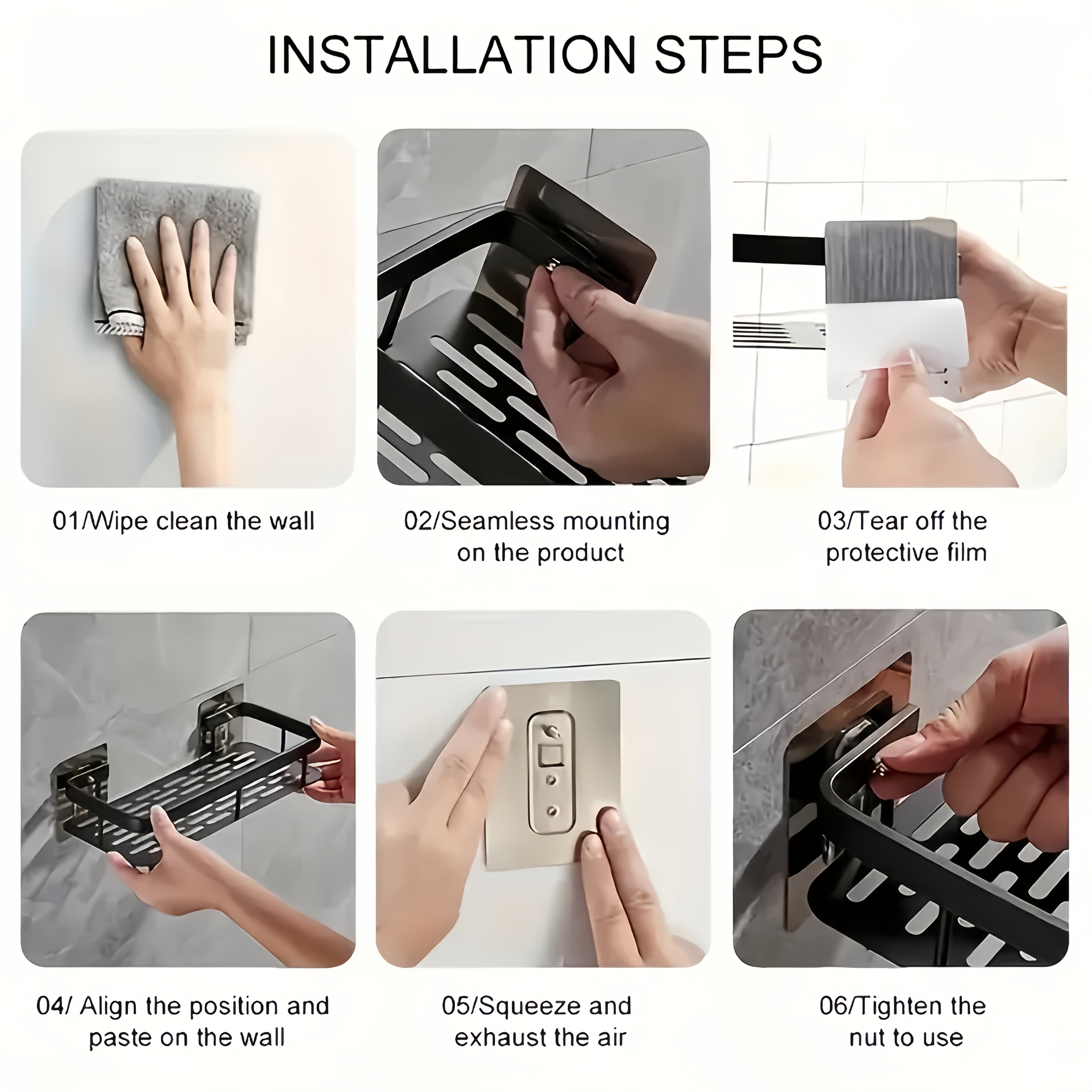 INSTALLATION STEPS

01/Wipe clean the wall

02/Seamless mounting on the product

03/Tear off the protective film

04/ Align the position and paste on the wall

05/Squeeze and exhaust the air

06/Tighten the nut to use