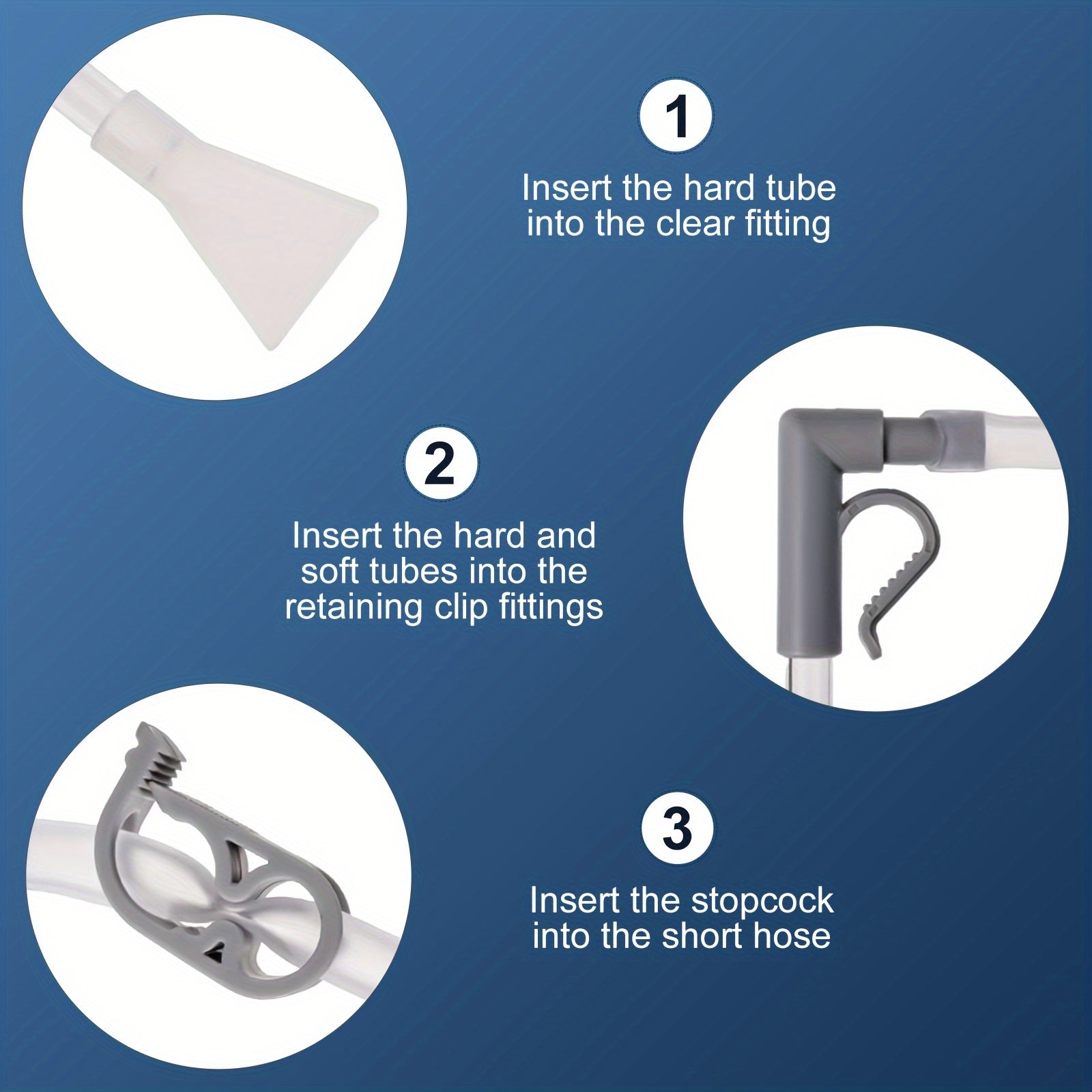 1

Insert the hard tube into the clear fitting

2

Insert the hard and soft tubes into the retaining clip fittings

3

Insert the stopcock into the short hose