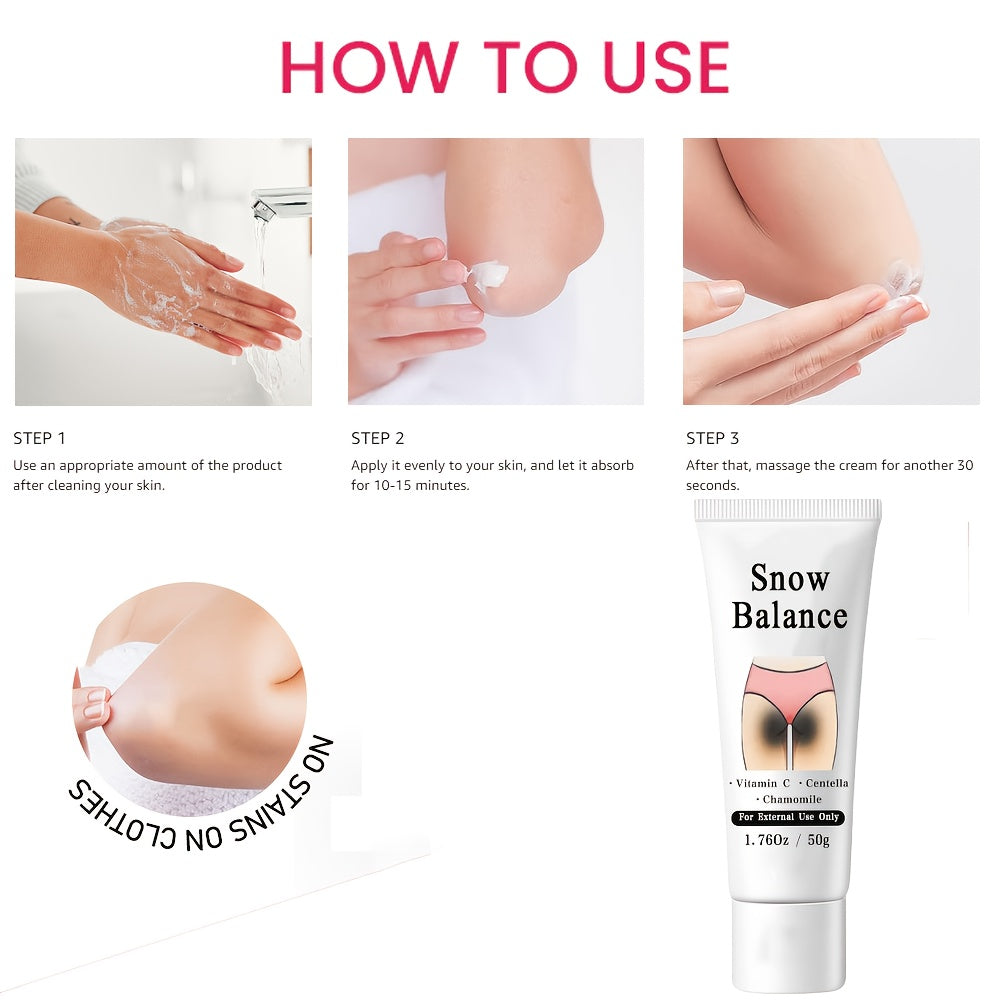 HOW TO USE

STEP 1
Use an appropriate amount of the product after cleaning your skin.

STEP 2
Apply it evenly to your skin, and let it absorb for 10-15 minutes.

STEP 3
After that, massage the cream for another 30 seconds.

NO STAINS ON CLOTHES

Snow Balance

· Vitamin C · Centella · Chamomile
For External Use Only
1.76Oz / 50g