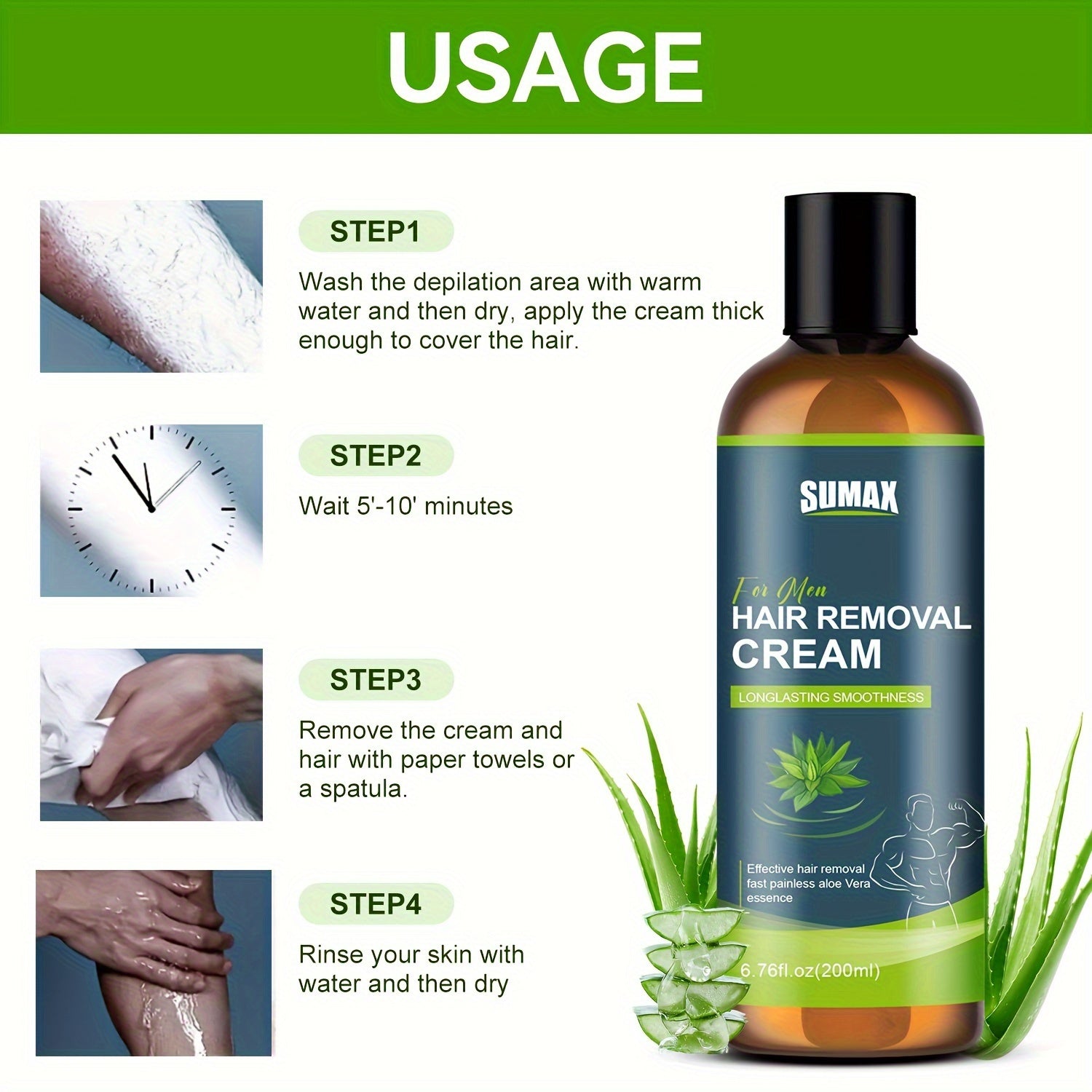 USAGE

STEP1

Wash the depilation area with warm water and then dry, apply the cream thick enough to cover the hair.

STEP2

Wait 5'-10' minutes

STEP3

Remove the cream and hair with paper towels or a spatula.

STEP4

Rinse your skin with water and then dry

SUMAX

For Men
HAIR REMOVAL CREAM

LONGLASTING SMOOTHNESS

Effective hair removal fast painless aloe Vera essence

6.76fl.oz(200ml)