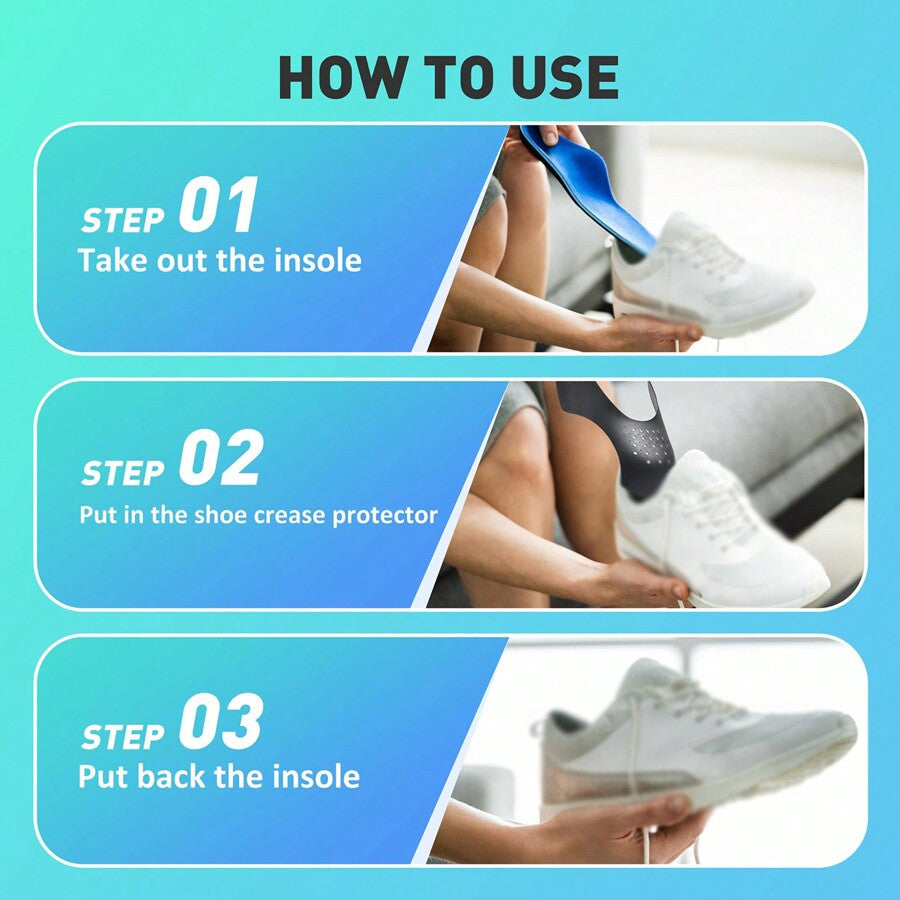 HOW TO USE

STEP 01
Take out the insole

STEP 02
Put in the shoe crease protector

STEP 03
Put back the insole