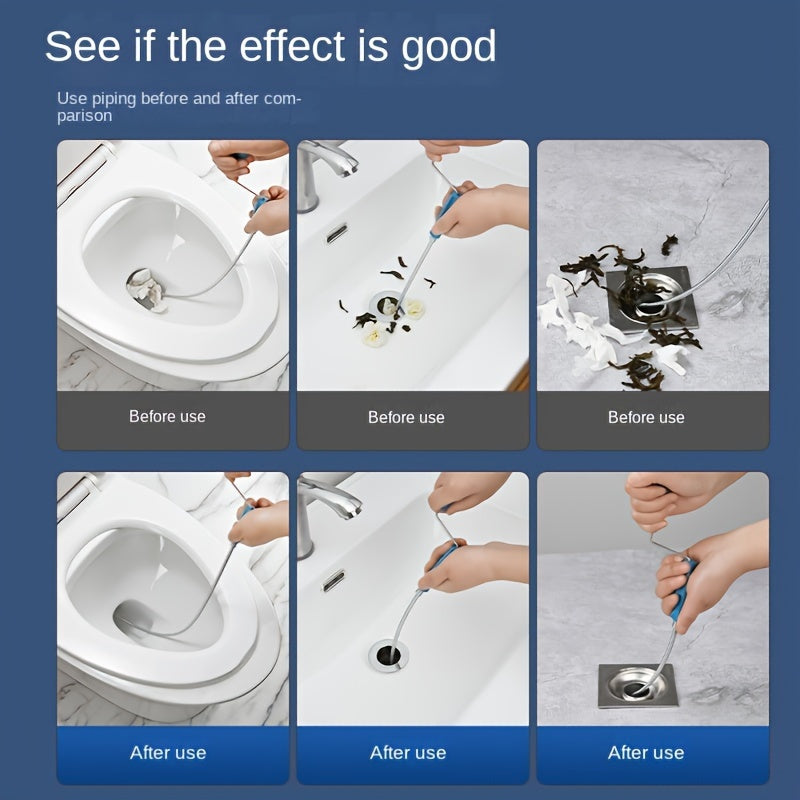 See if the effect is good

Use piping before and after comparison

Before use

Before use

Before use

After use

After use

After use