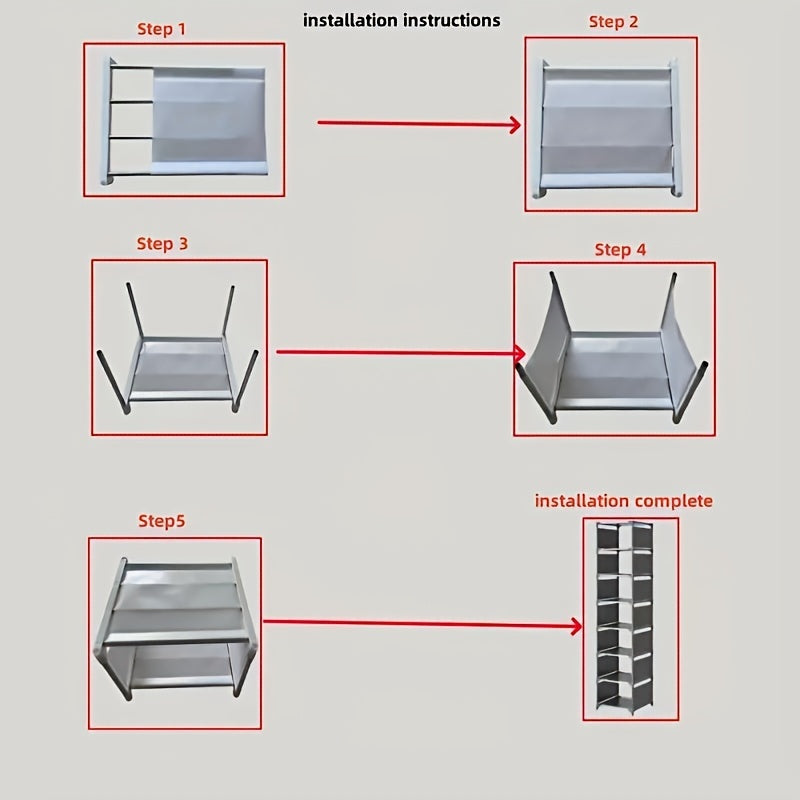 installation instructions

Step 1

Step 2

Step 3

Step 4

Step5

installation complete