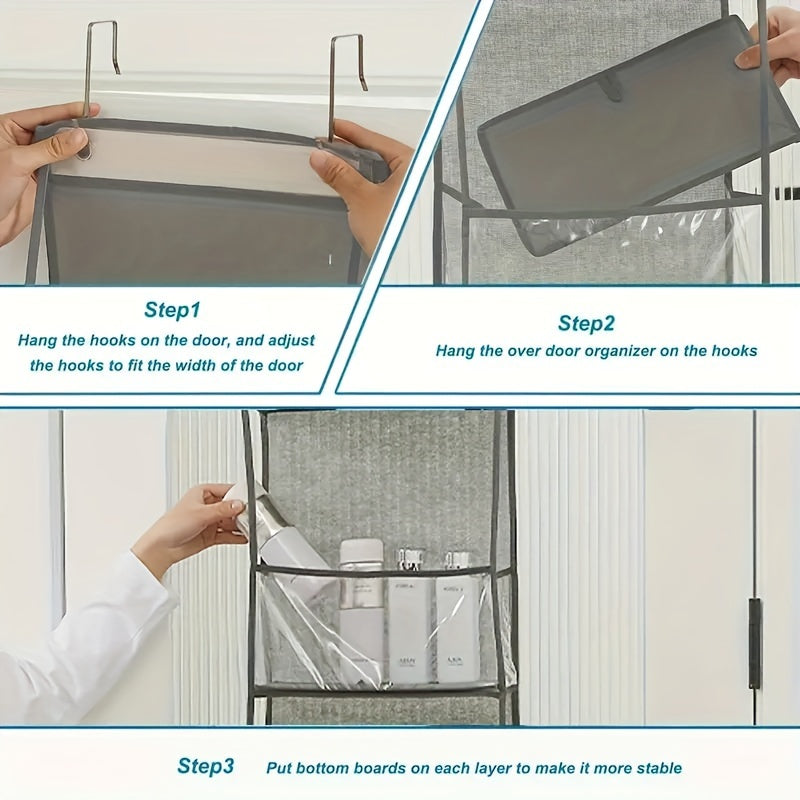 Step1
Hang the hooks on the door, and adjust the hooks to fit the width of the door

Step2
Hang the over door organizer on the hooks

Step3 Put bottom boards on each layer to make it more stable