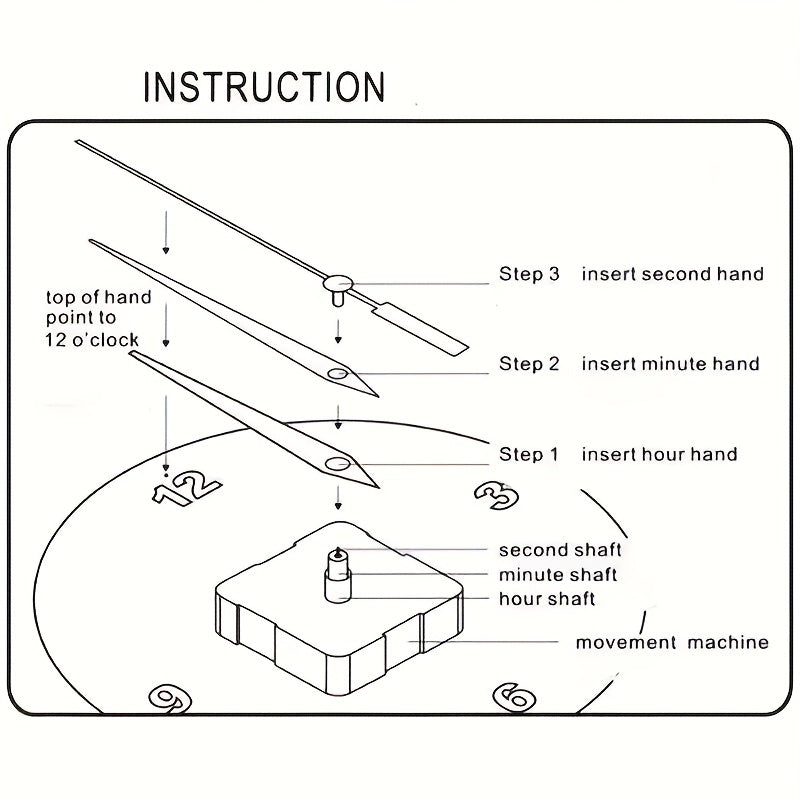 INSTRUCTION

top of hand point to 12 o'clock

Step 3 insert second hand

Step 2 insert minute hand

Step 1 insert hour hand

12

3

second shaft
minute shaft
hour shaft

movement machine

9

6