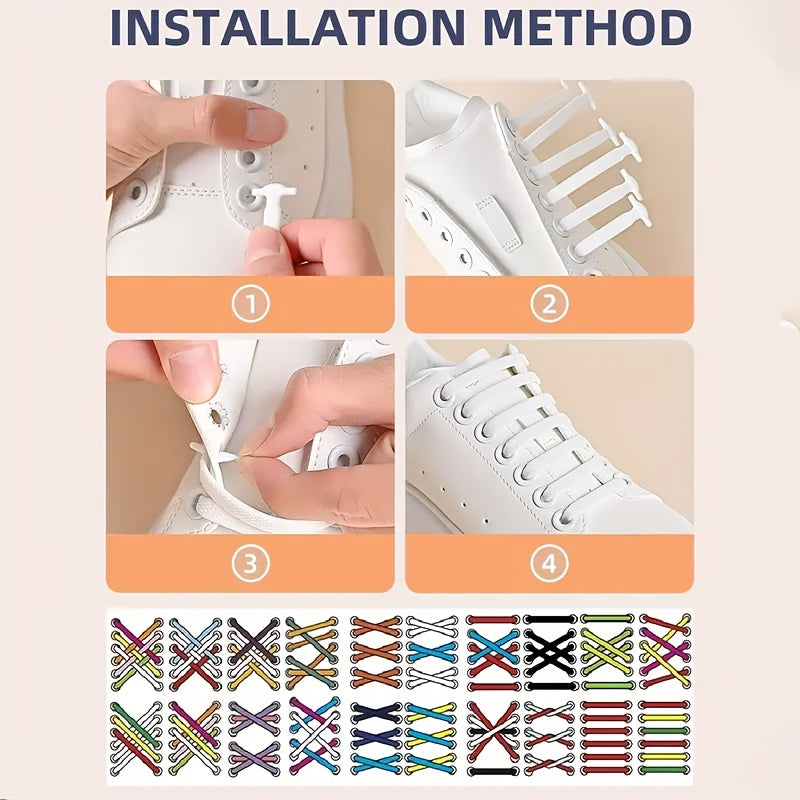 INSTALLATION METHOD

①

②

③

④