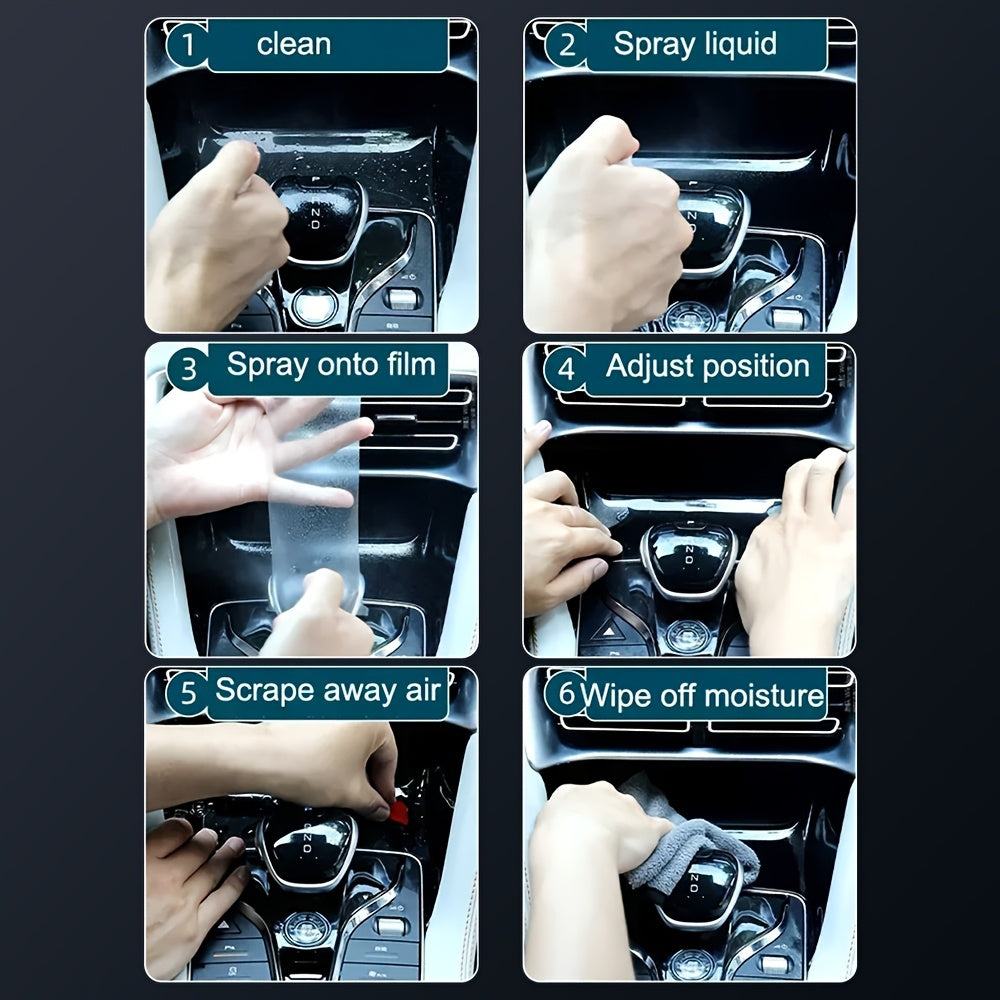 1 clean

2 Spray liquid

3 Spray onto film

4 Adjust position

5 Scrape away air

6 Wipe off moisture