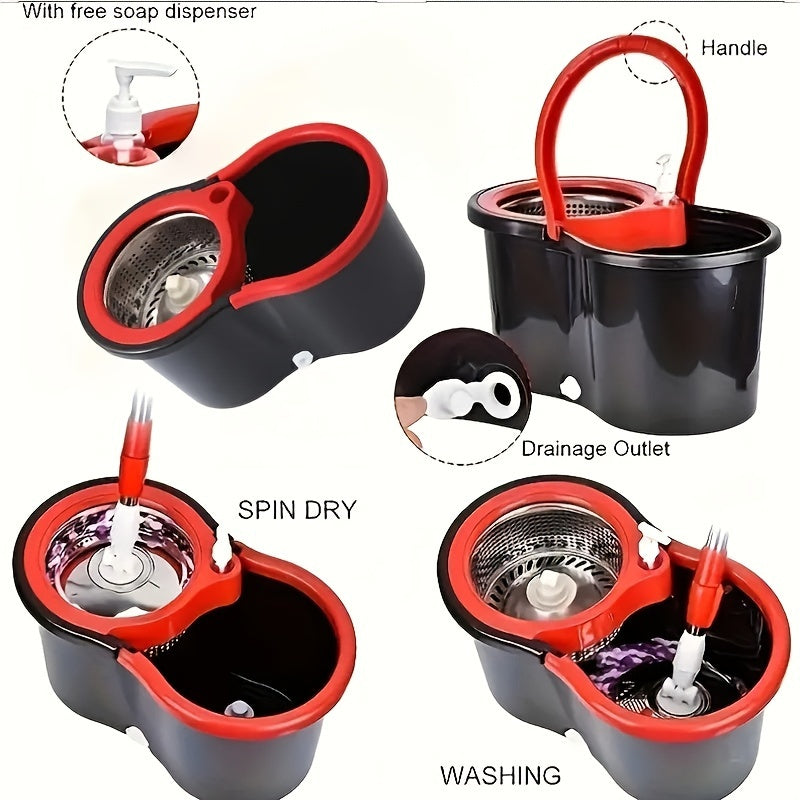 With free soap dispenser

Handle

Drainage Outlet

SPIN DRY

WASHING