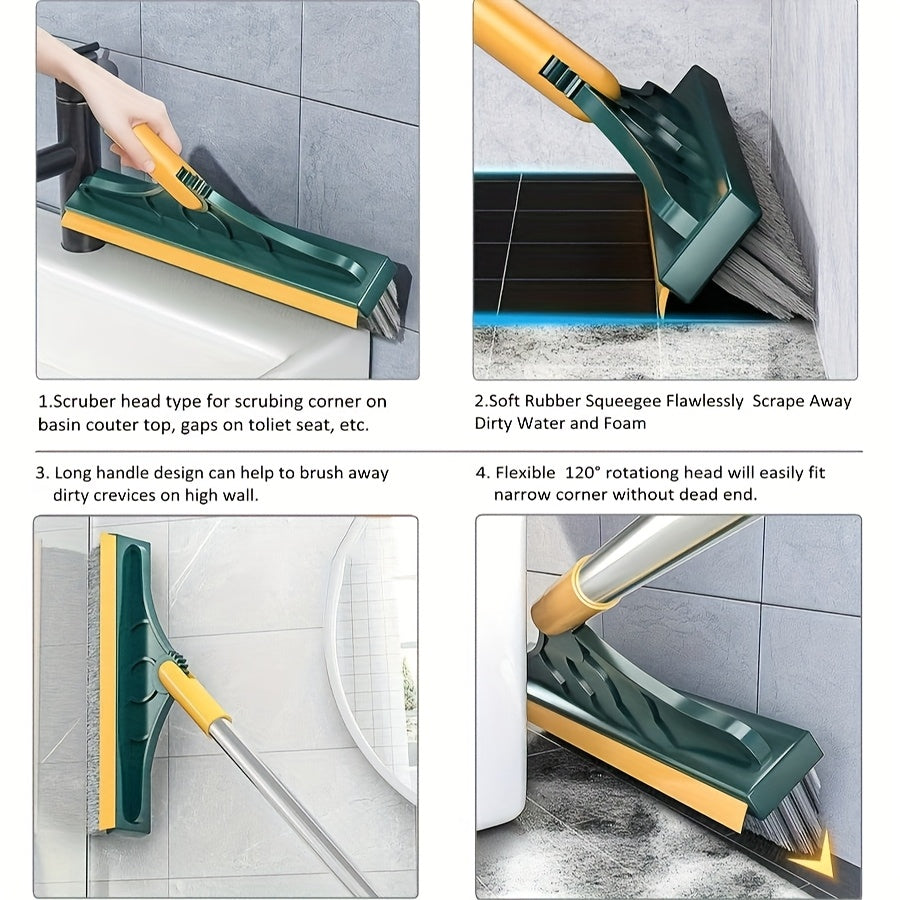 1.Scruber head type for scrubing corner on basin couter top, gaps on toliet seat, etc.

2.Soft Rubber Squeegee Flawlessly Scrape Away Dirty Water and Foam

3. Long handle design can help to brush away dirty crevices on high wall.

4. Flexible 120° rotationg head will easily fit narrow corner without dead end.