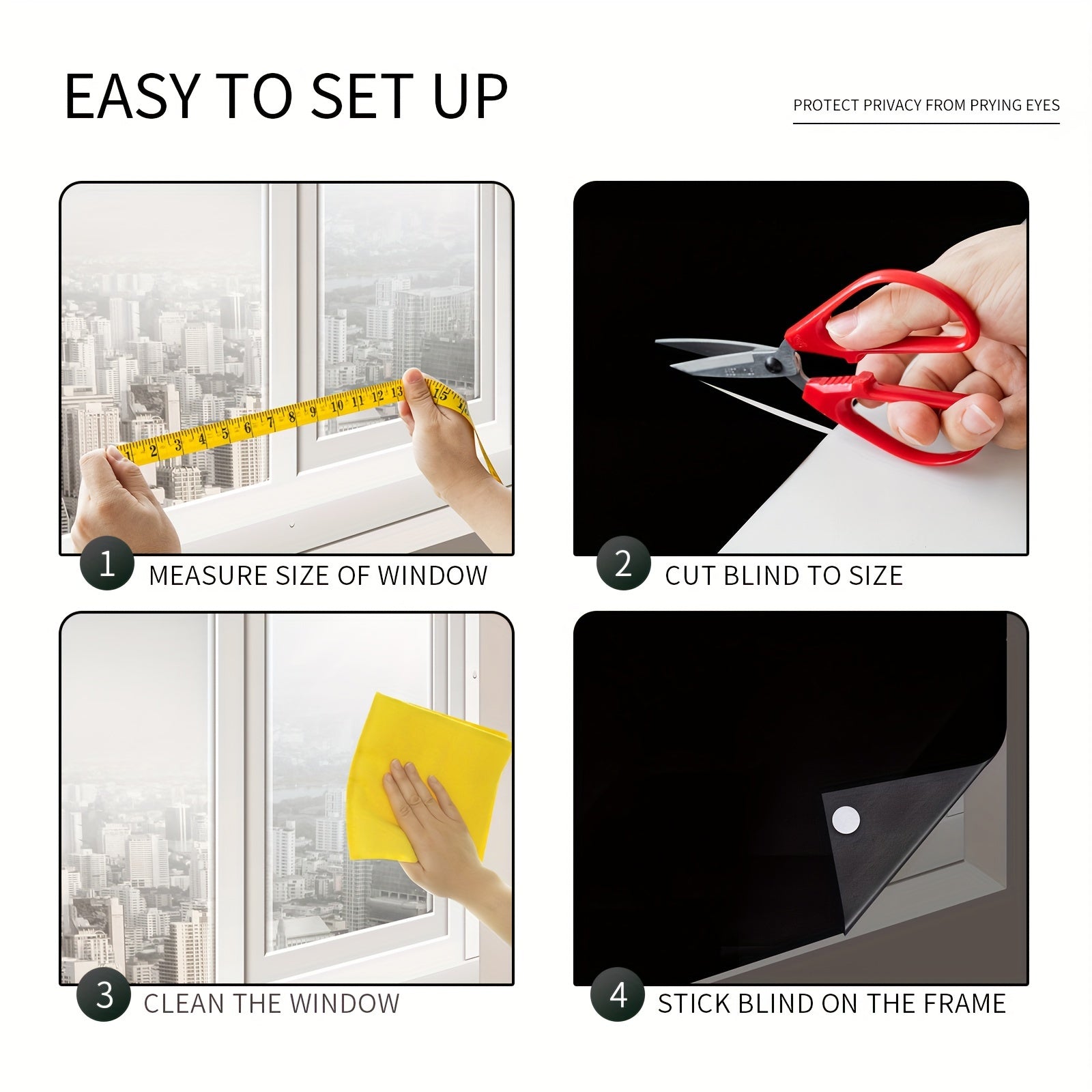 EASY TO SET UP

PROTECT PRIVACY FROM PRYING EYES

1 2 3 4 5 6 7 8 9 10 11 12 13 15

1 MEASURE SIZE OF WINDOW

2 CUT BLIND TO SIZE

3 CLEAN THE WINDOW

4 STICK BLIND ON THE FRAME