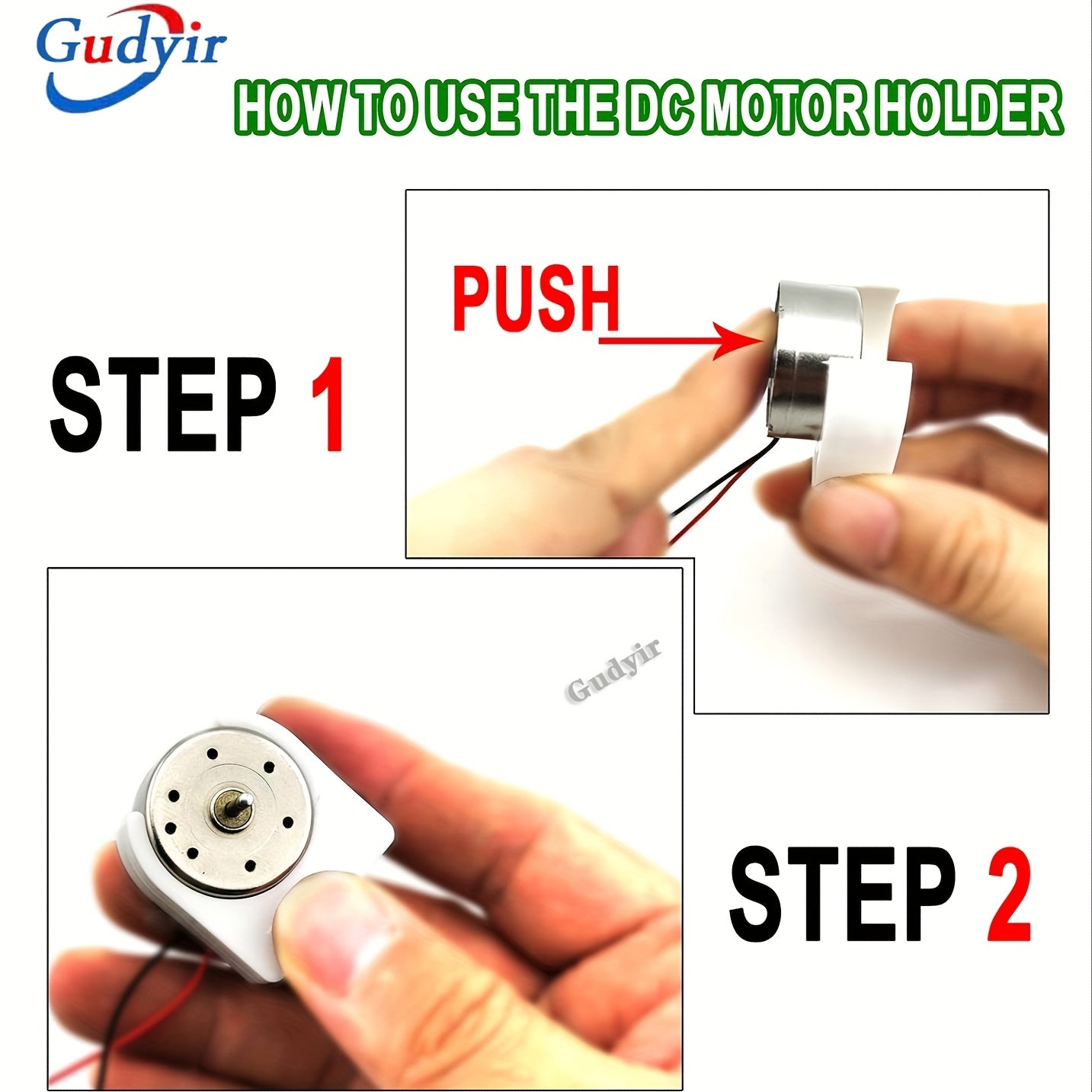 Gudyir

HOW TO USE THE DC MOTOR HOLDER

STEP 1

PUSH

Gudyir

STEP 2