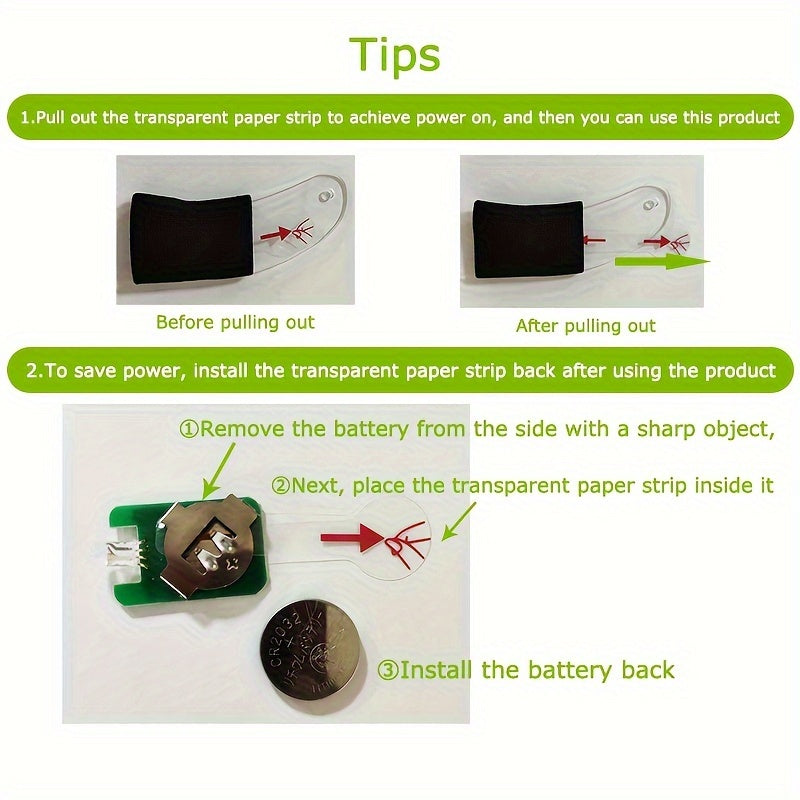 Tips

1.Pull out the transparent paper strip to achieve power on, and then you can use this product

Before pulling out

After pulling out

2.To save power, install the transparent paper strip back after using the product

①Remove the battery from the side with a sharp object,

②Next, place the transparent paper strip inside it

CR2032

③Install the battery back