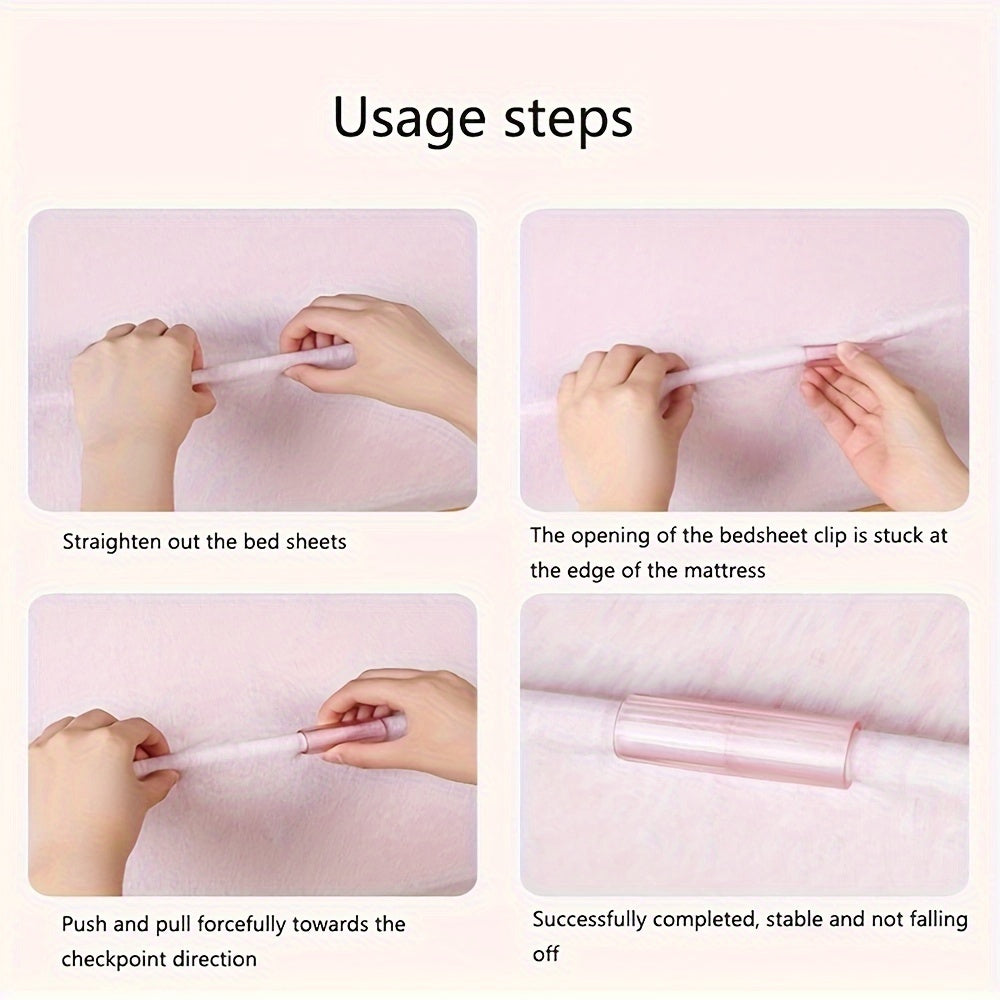 Usage steps

Straighten out the bed sheets

The opening of the bedsheet clip is stuck at the edge of the mattress

Push and pull forcefully towards the checkpoint direction

Successfully completed, stable and not falling off