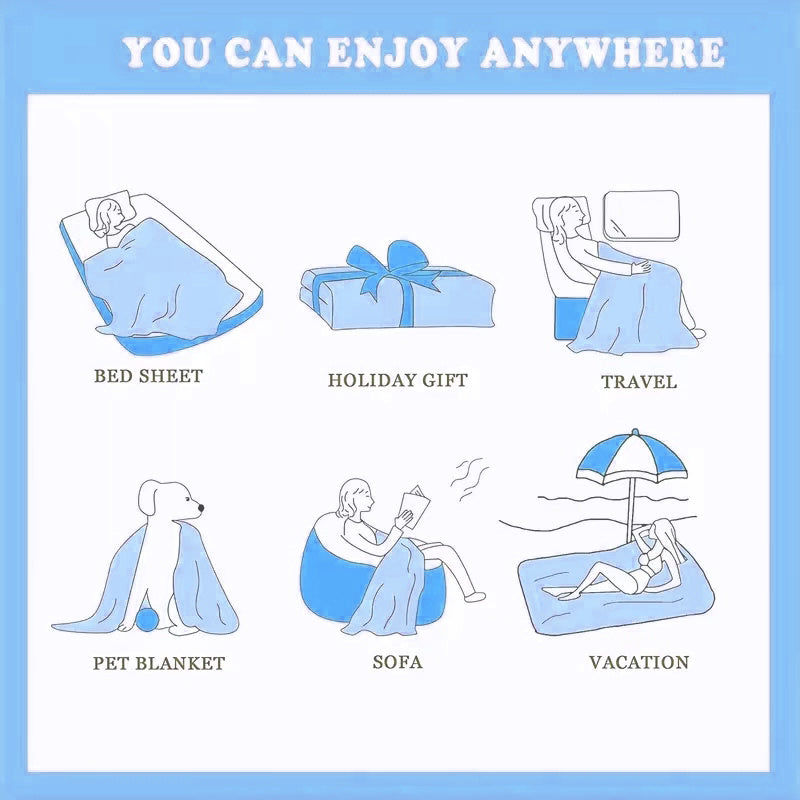 YOU CAN ENJOY ANYWHERE

BED SHEET

HOLIDAY GIFT

TRAVEL

PET BLANKET

SOFA

VACATION