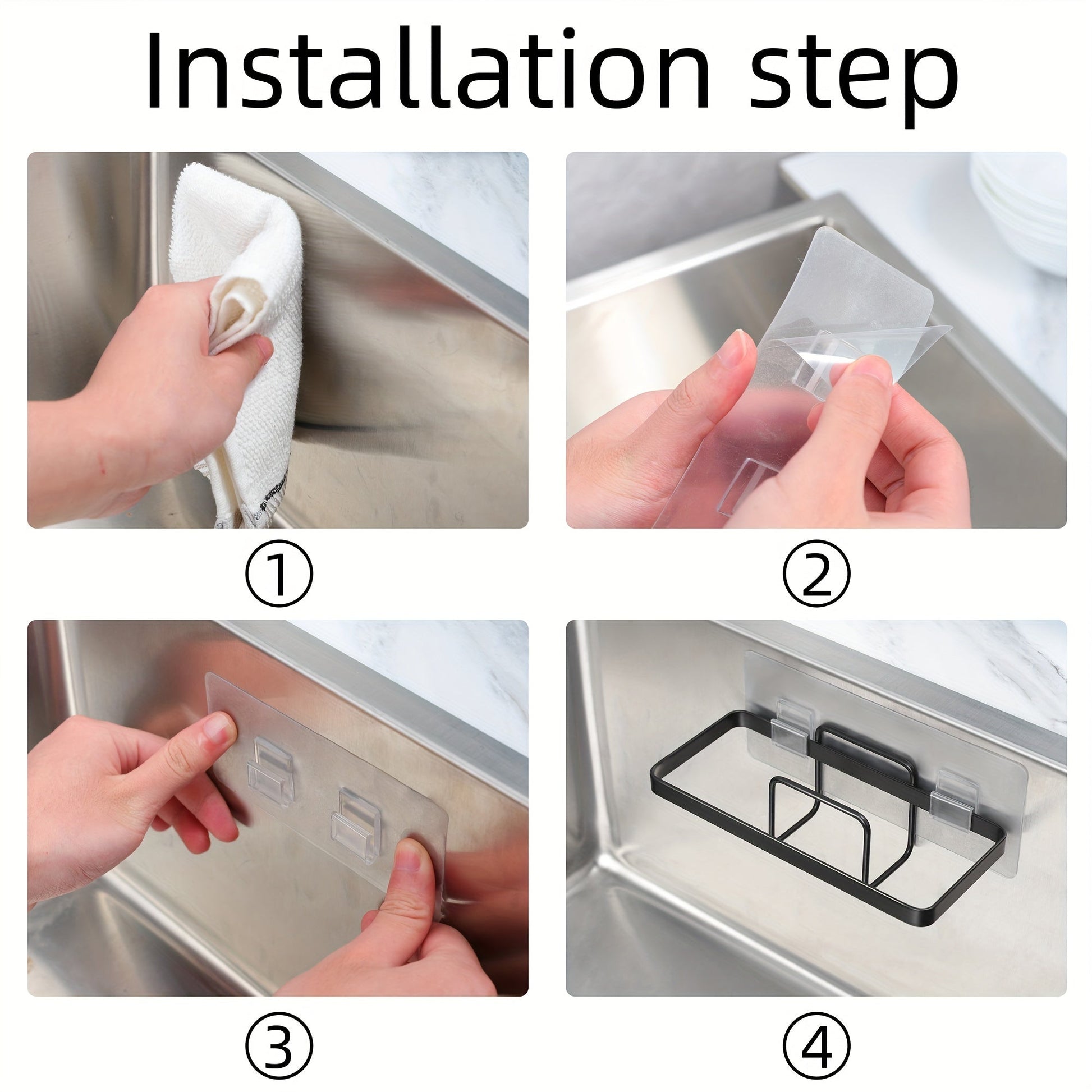 Installation step

①

②

③

④