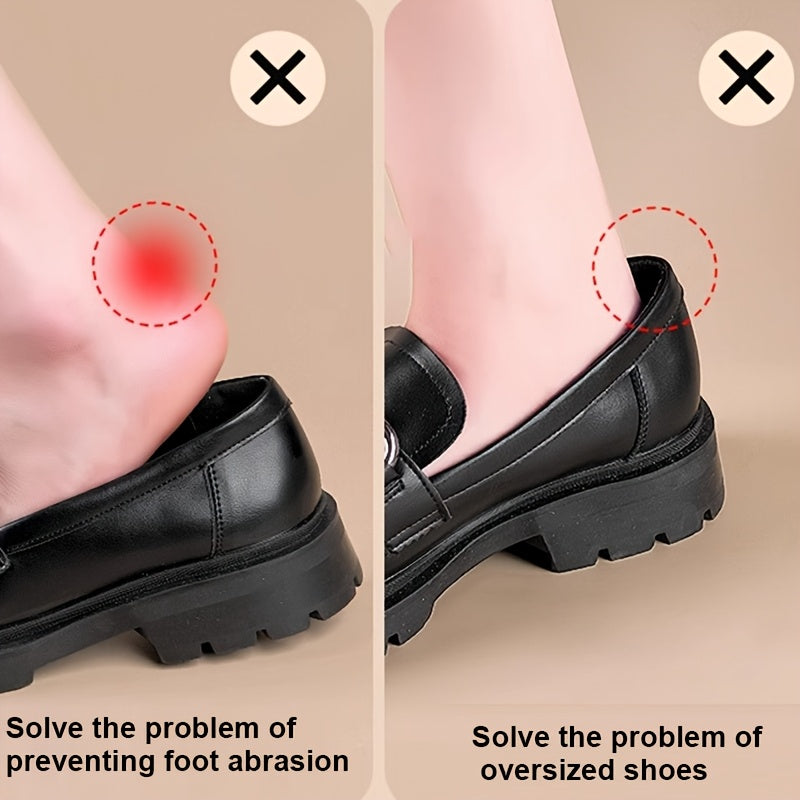 Solve the problem of preventing foot abrasion

Solve the problem of oversized shoes