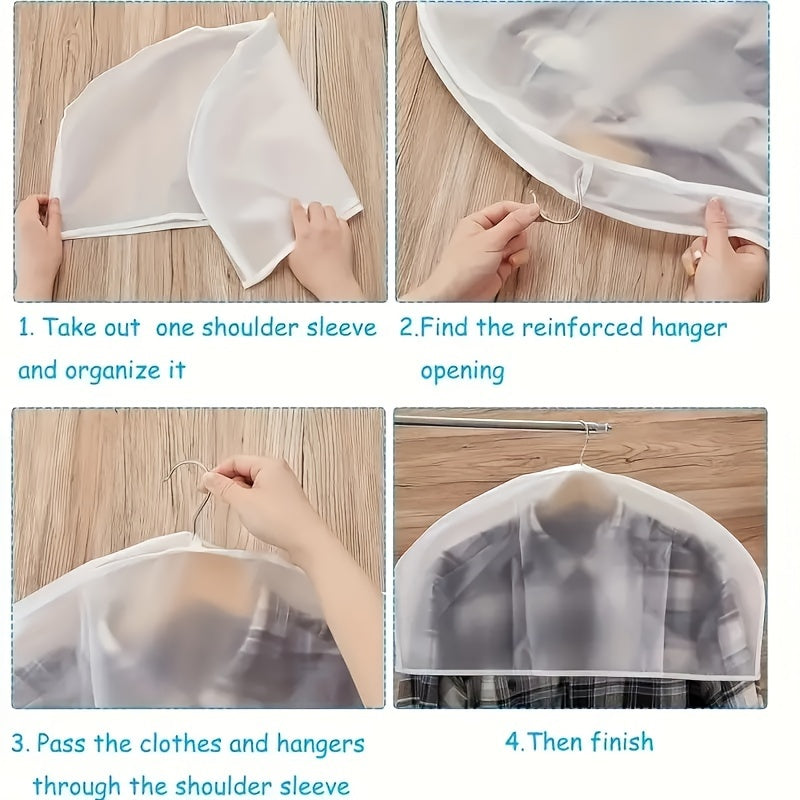 1. Take out  one shoulder sleeve and organize it

2.Find the reinforced hanger opening

3. Pass the clothes and hangers through the shoulder sleeve

4.Then finish