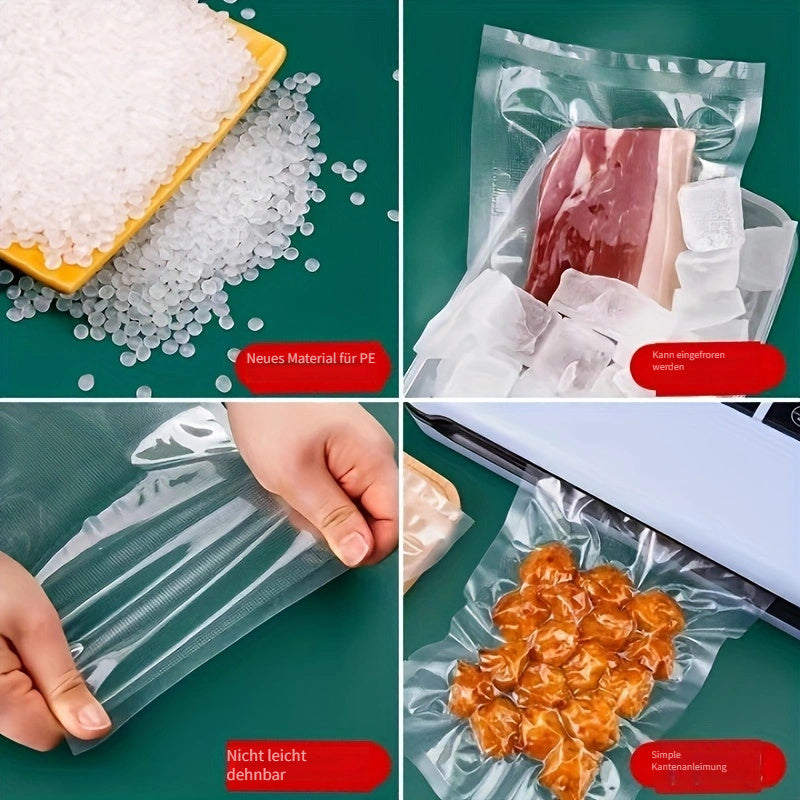 Neues Material für PE

Kann eingefroren werden

Nicht leicht dehnbar

Simple Kantenanleimung