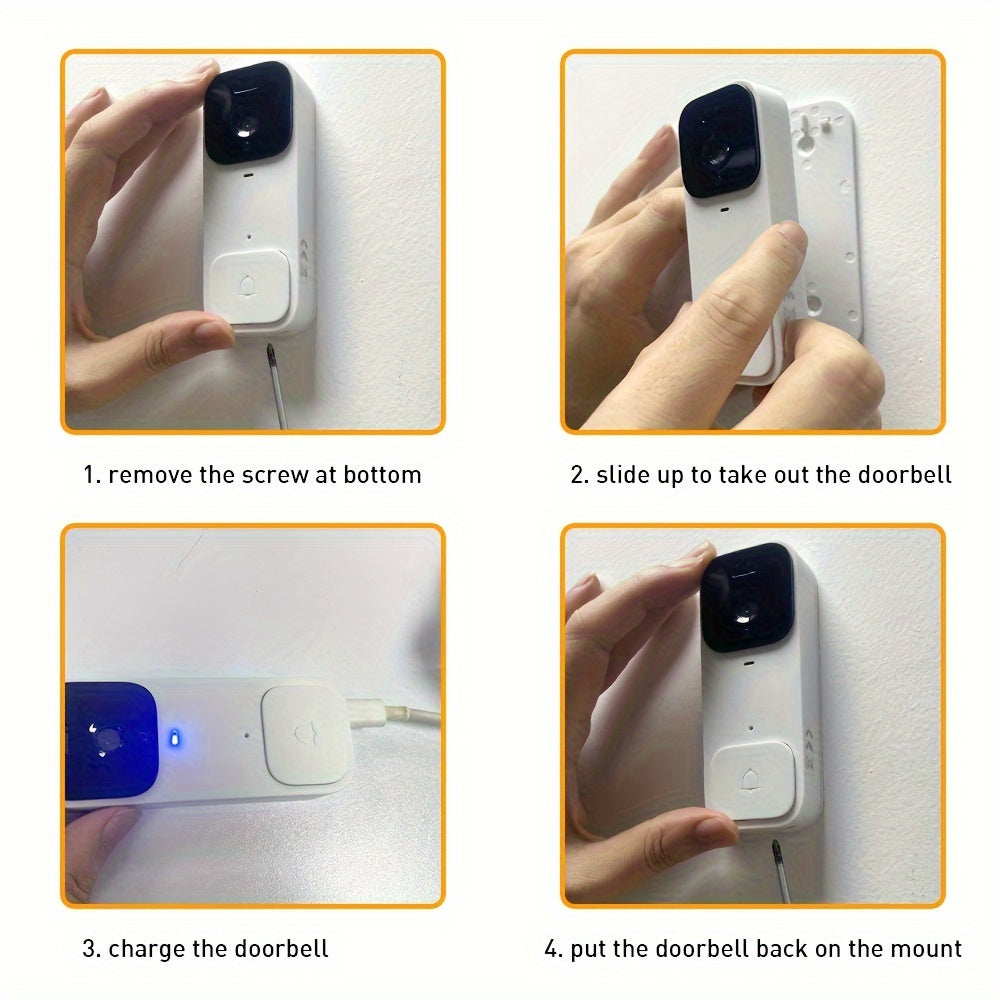 1. remove the screw at bottom

2. slide up to take out the doorbell

3. charge the doorbell

4. put the doorbell back on the mount